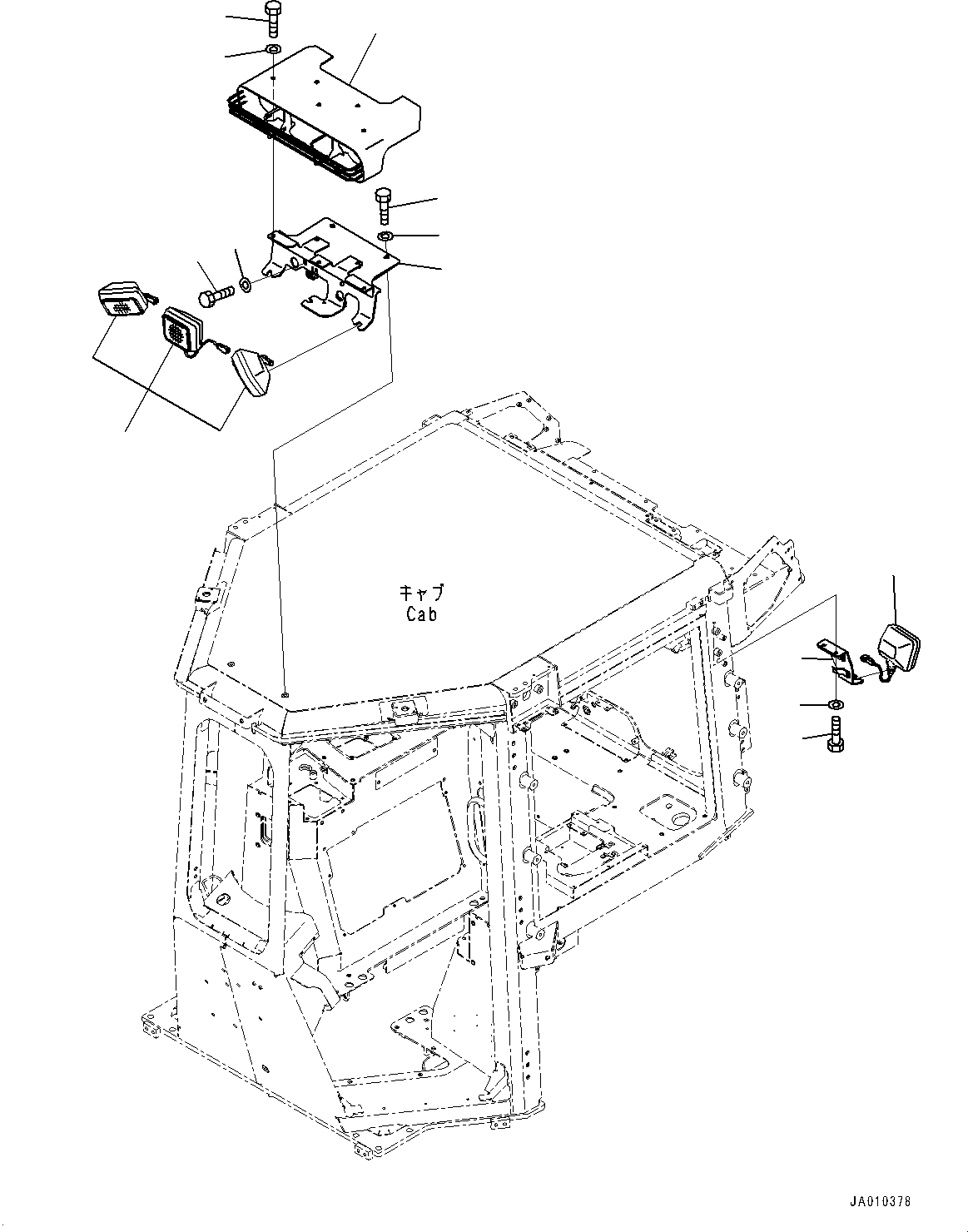 キャブ
Cab

JA010378