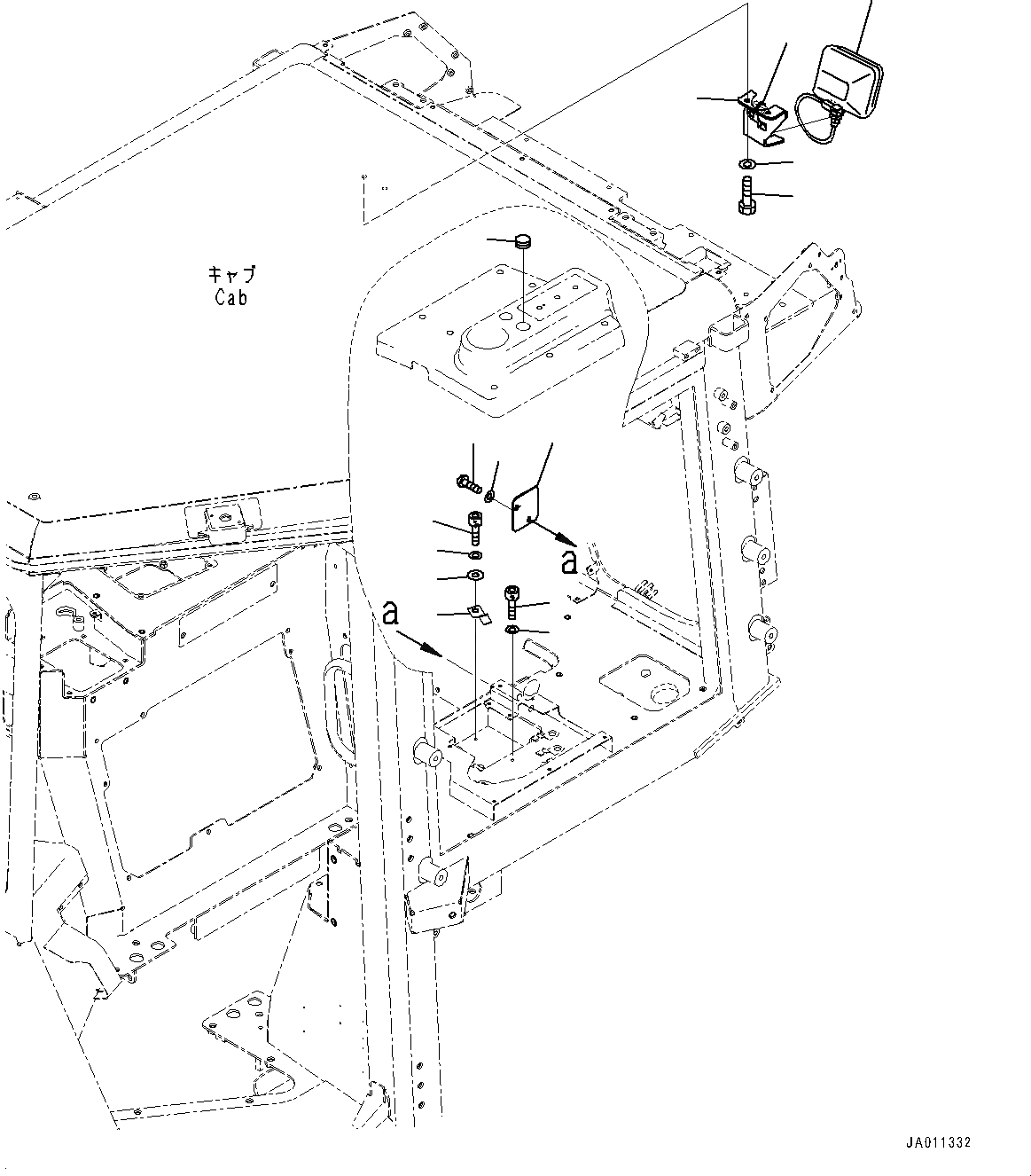 キャブ
Cab

a

a

JA011332