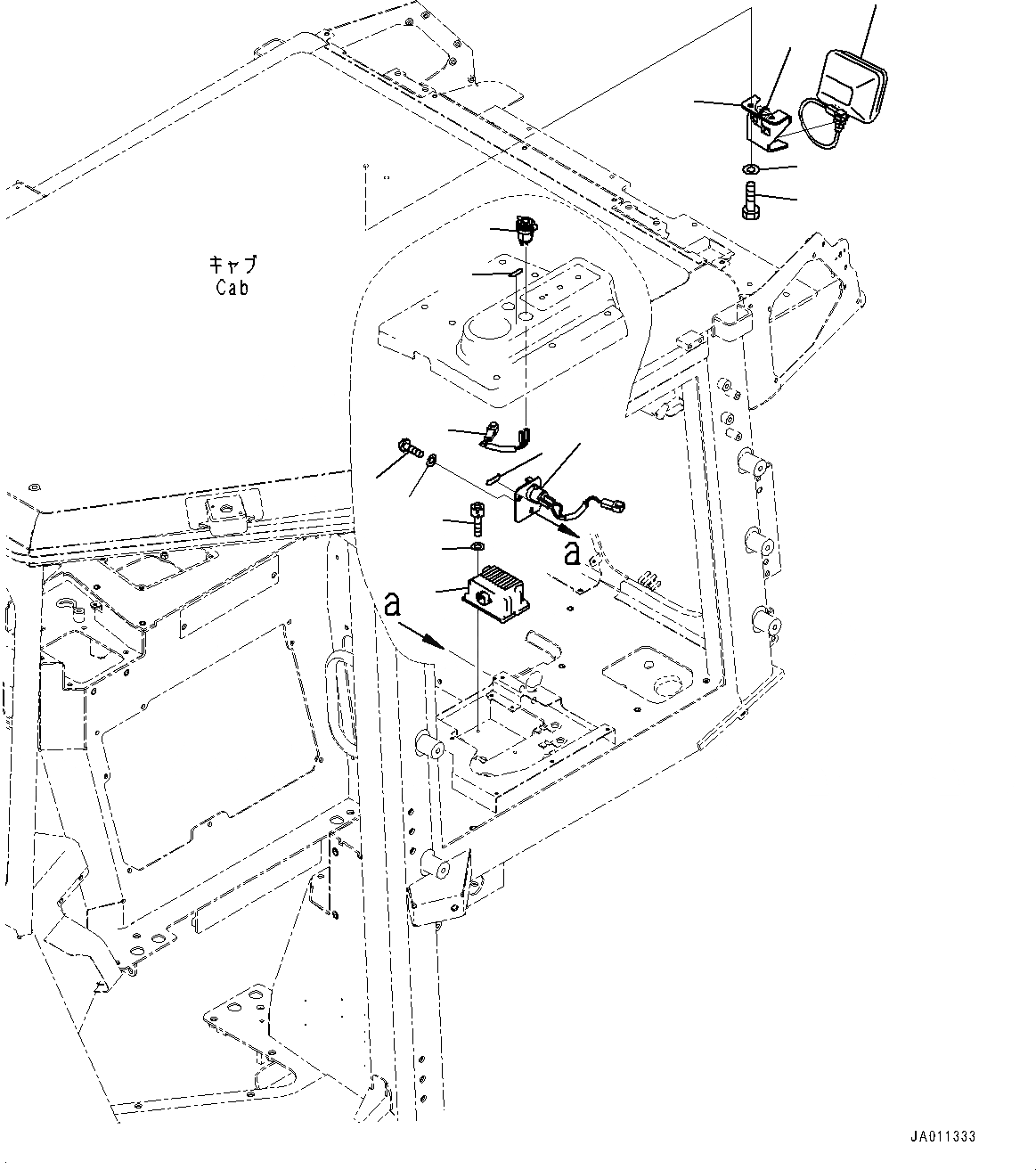 キャブ
Cab

a

a

JA011333