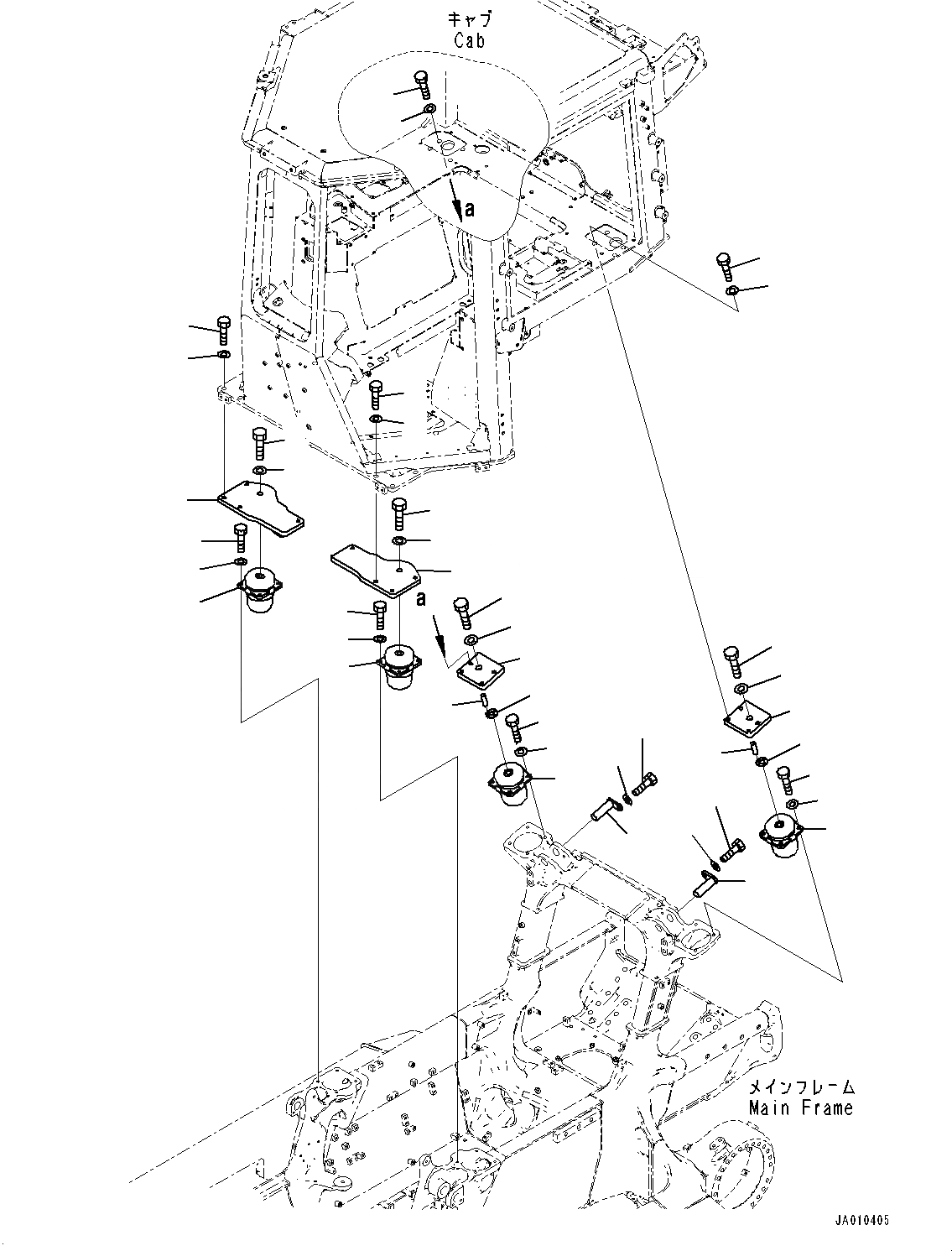 キャブ
Cab

a

a

メインフレーム
Main Frame

JA010405