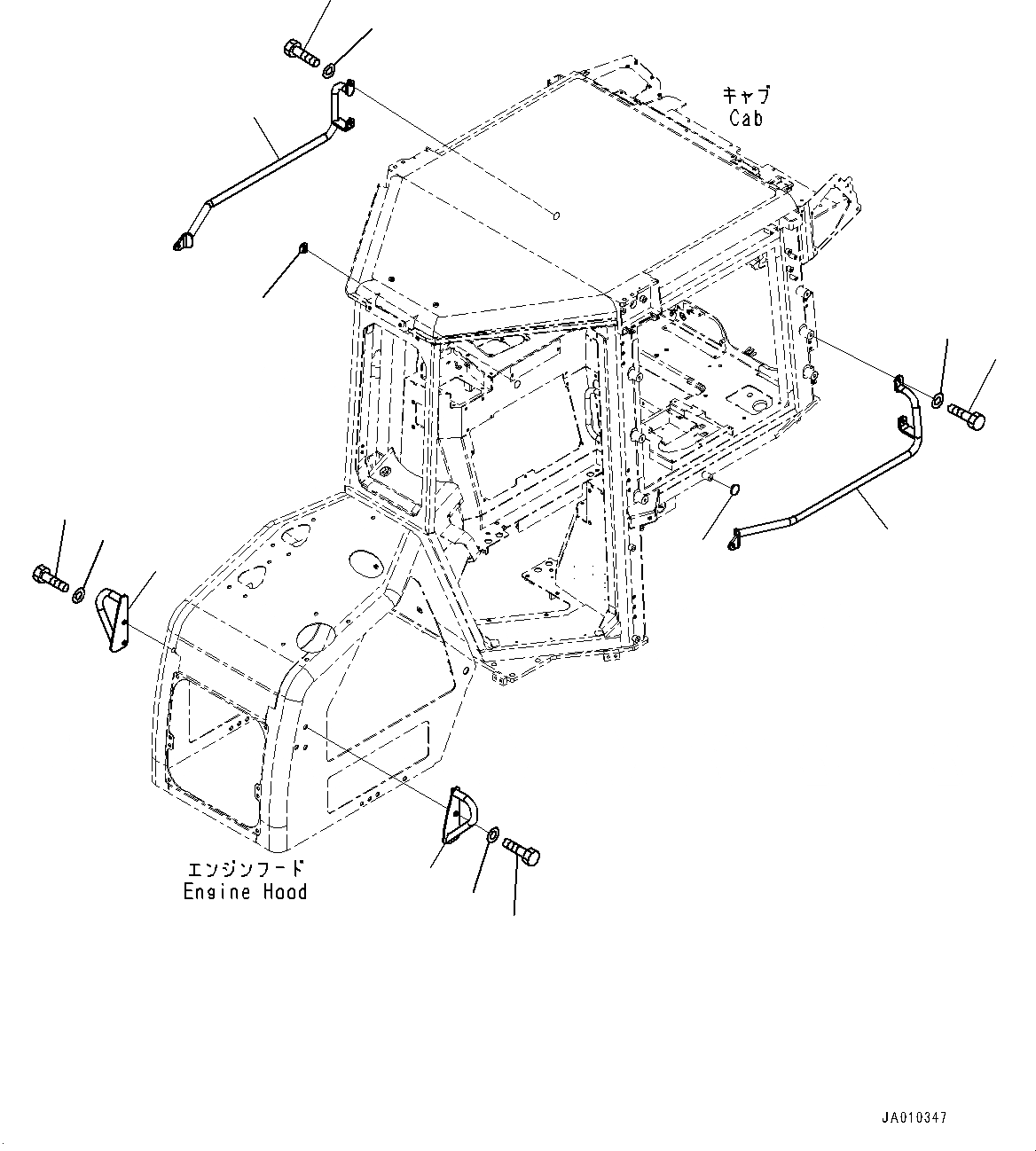 キャブ
Cab

エンジンフード
Engine Hood

JA010347