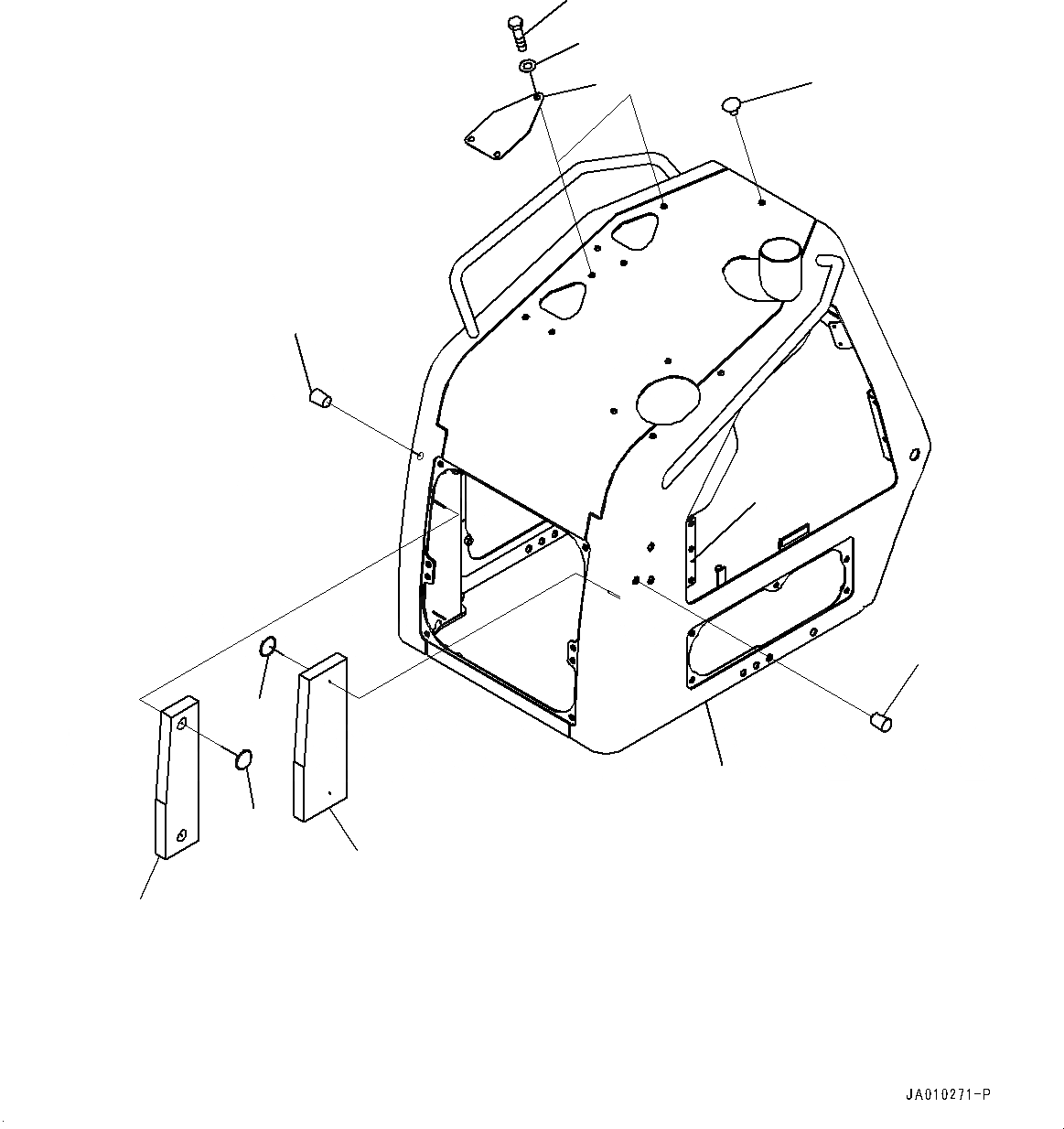 JA010271-P