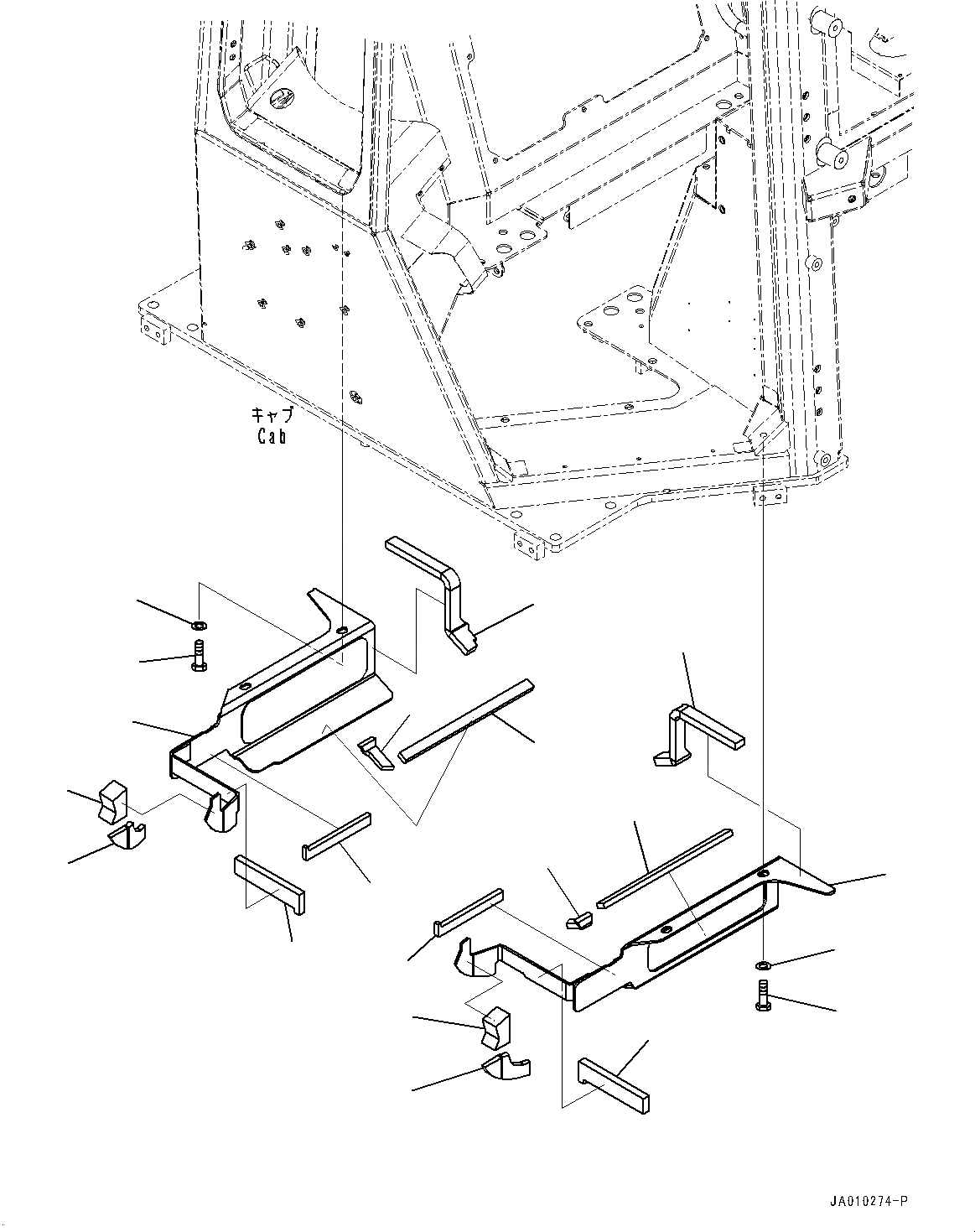 キャブ
Cab

JA010274-P