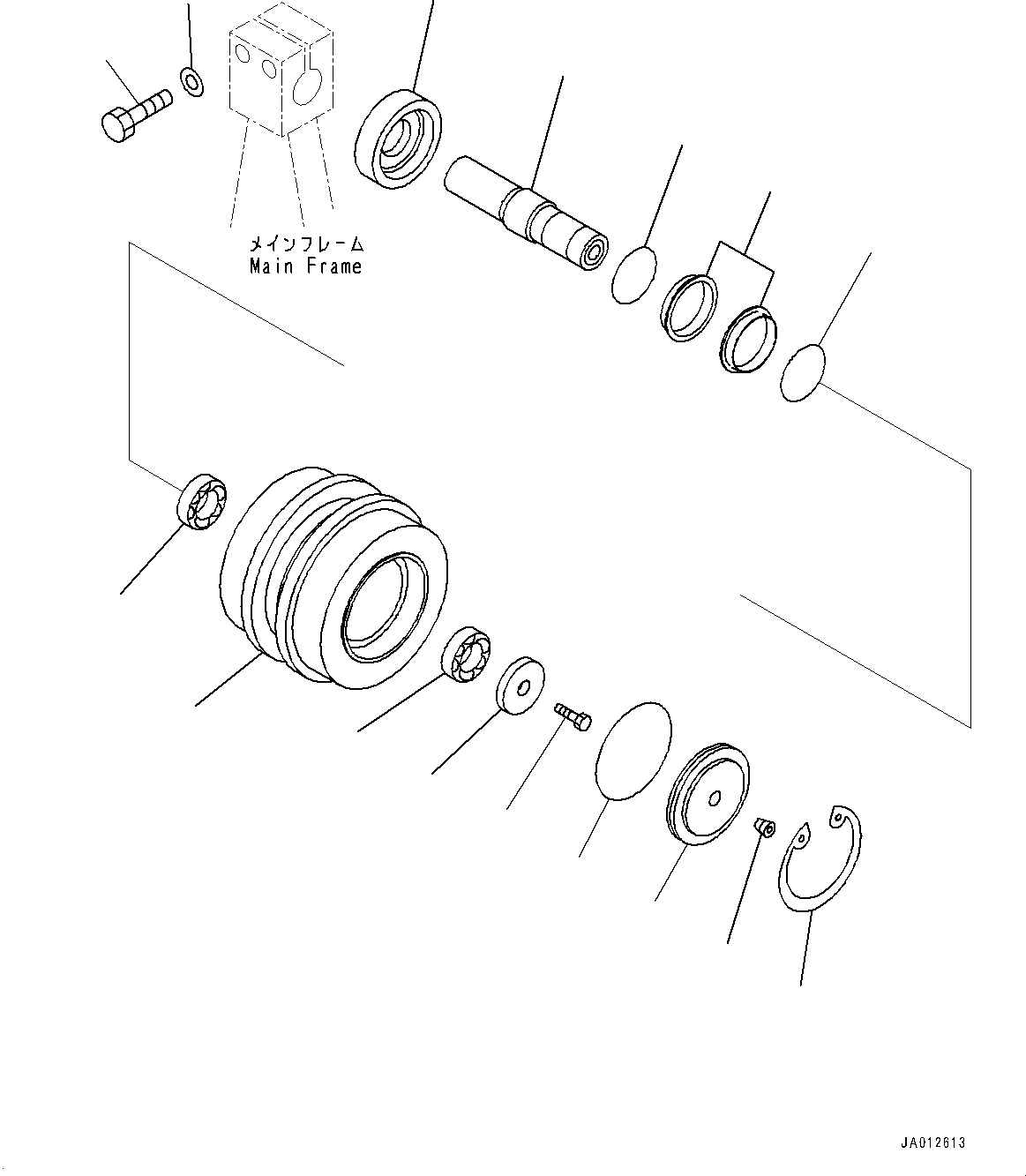 メインフレーム
Main Frame

JA012613