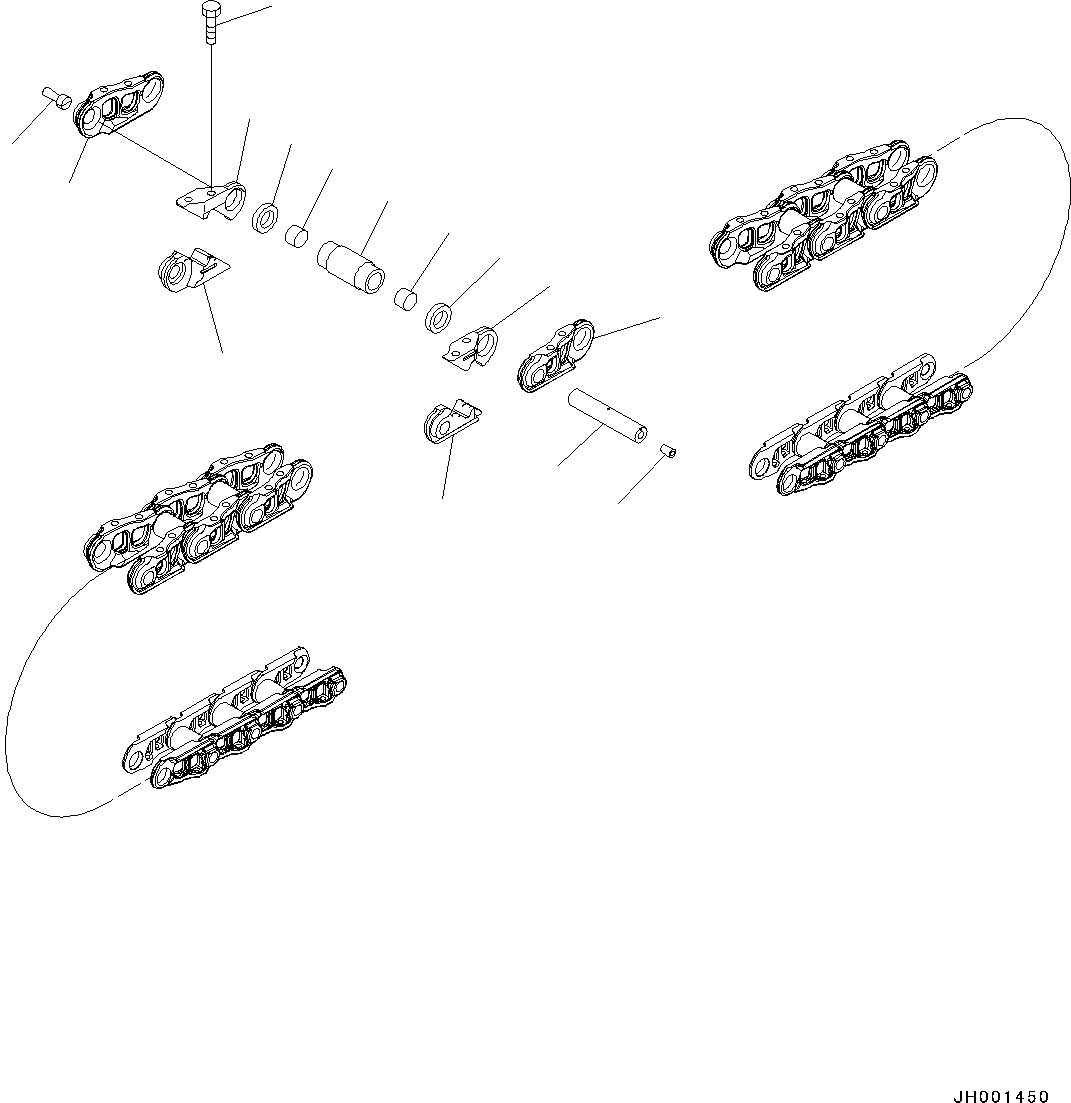 JH001450