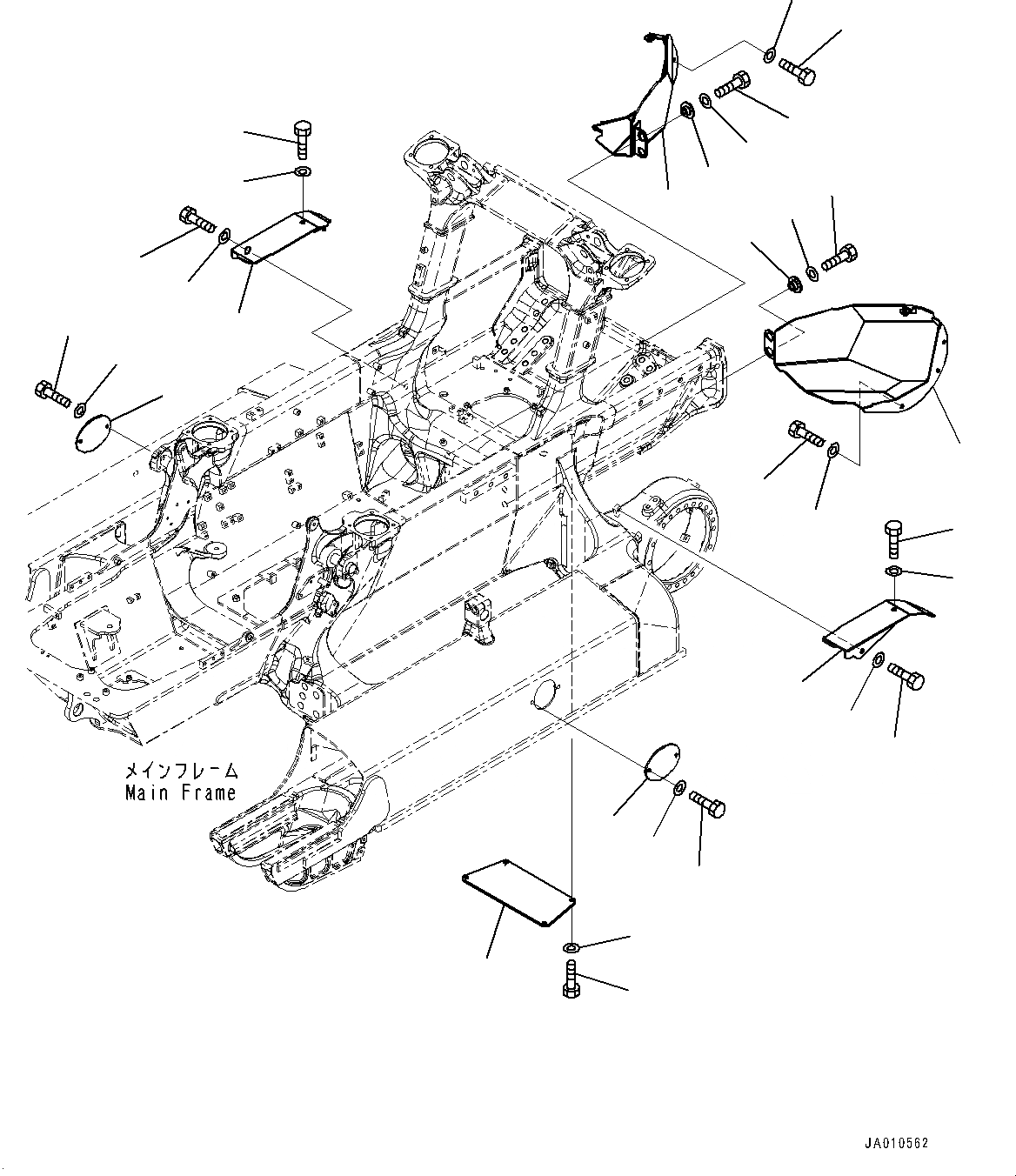 メインフレーム
Main Frame

JA010562