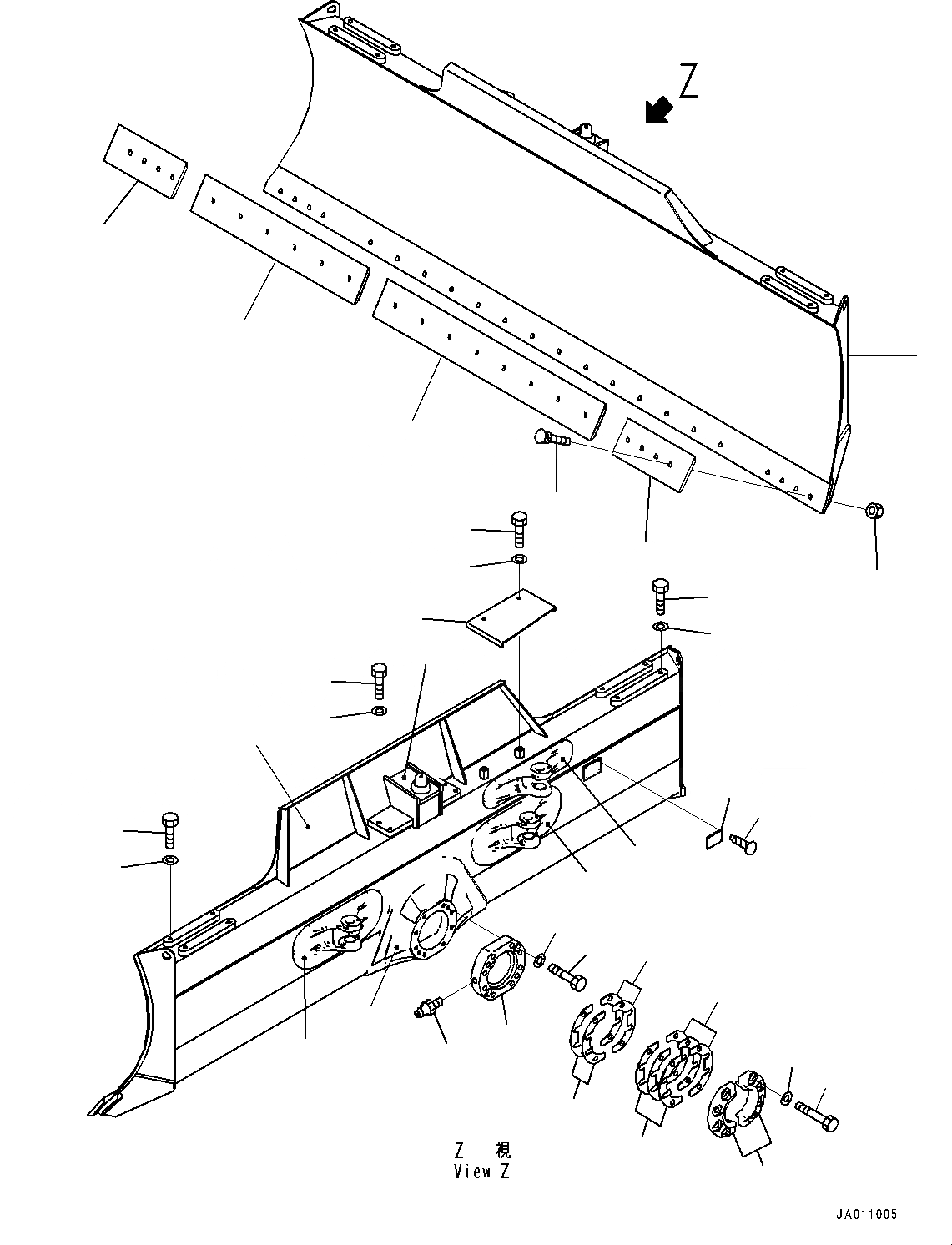 Z

Z 視
View Z

JA011005