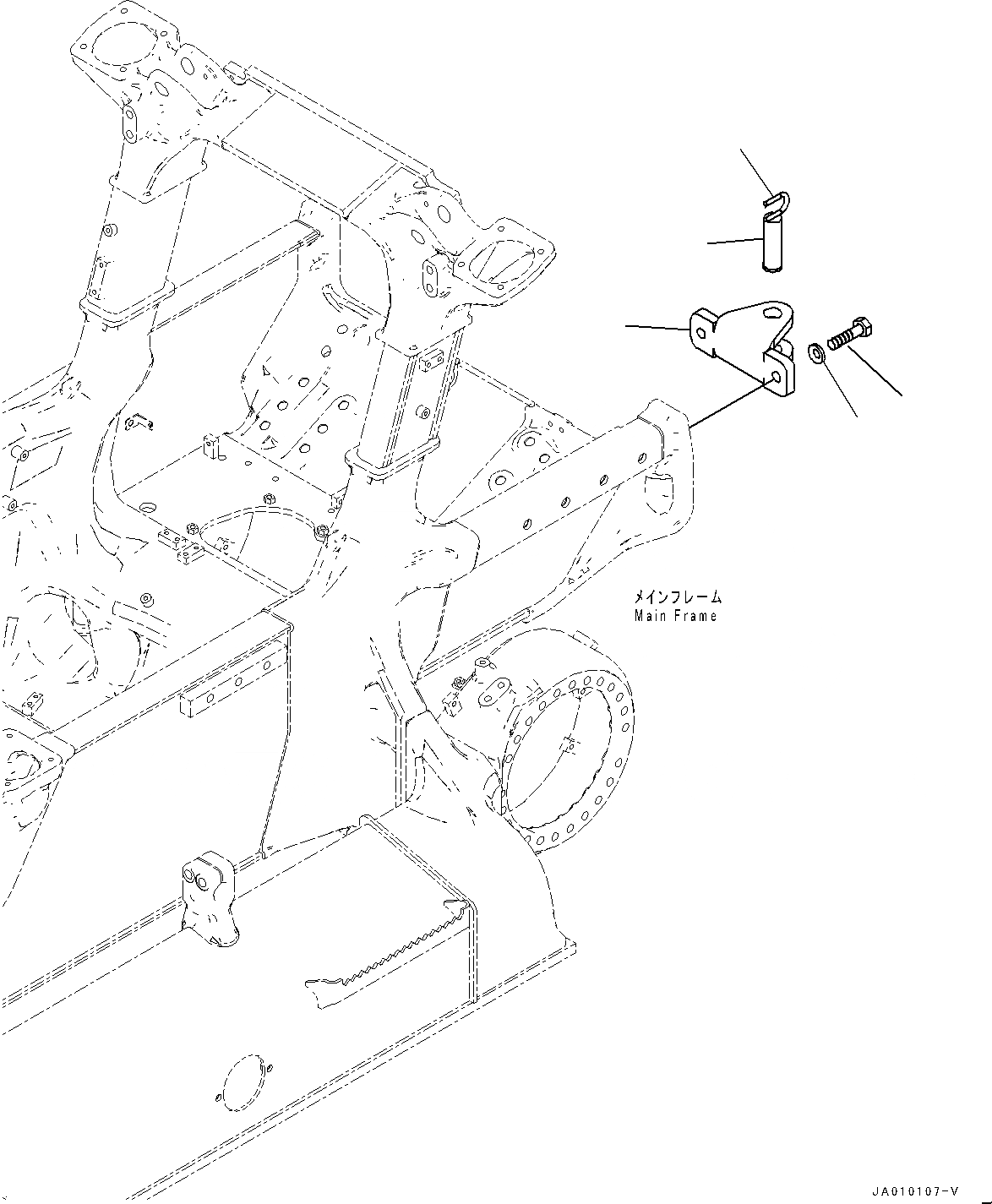 メインフレーム
Main Frame

JA010107-V