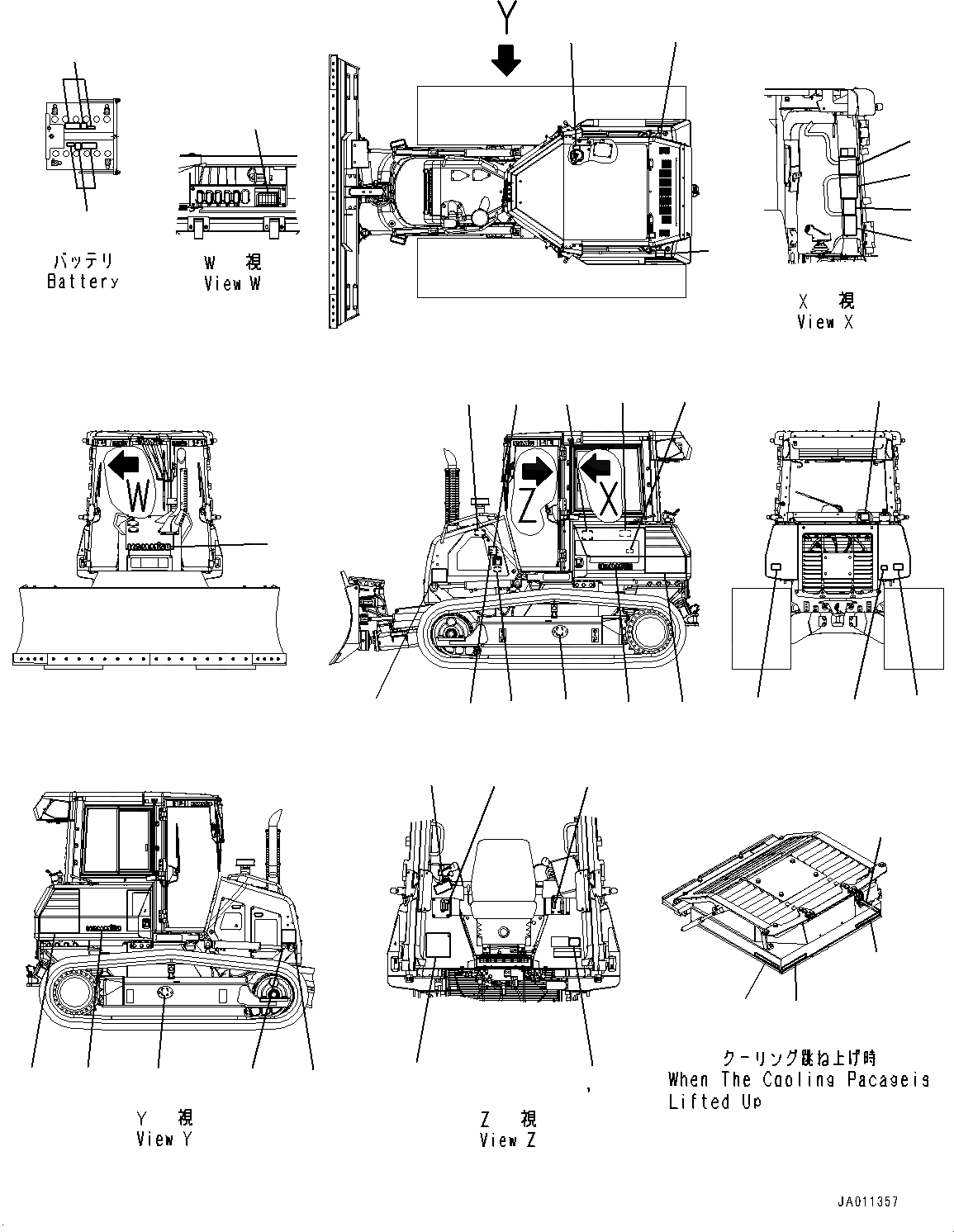 Y

バッテリ
Battery

W 視
View W

X 視
View X

W

Z

X

Y 視
View Y

Z 視
View Z

クーリング跳ね上げ時
When The Cooling Pacageis Lifted Up

JA011357