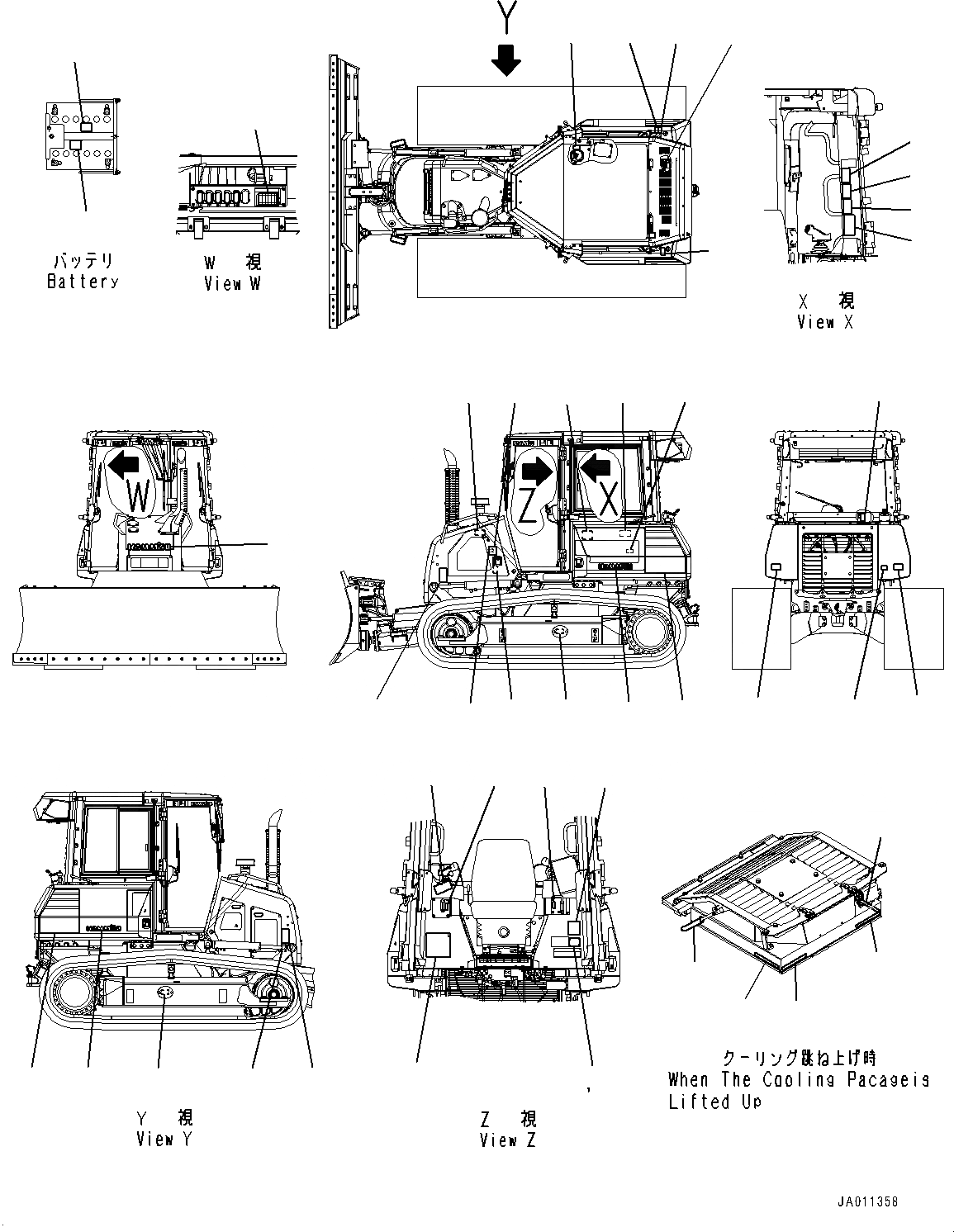 Y

バッテリ
Battery

W 視
View W

X 視
View X

W

Z

X

Y 視
View Y

Z 視
View Z

クーリング跳ね上げ時
When The Cooling Pacageis Lifted Up

JA011358