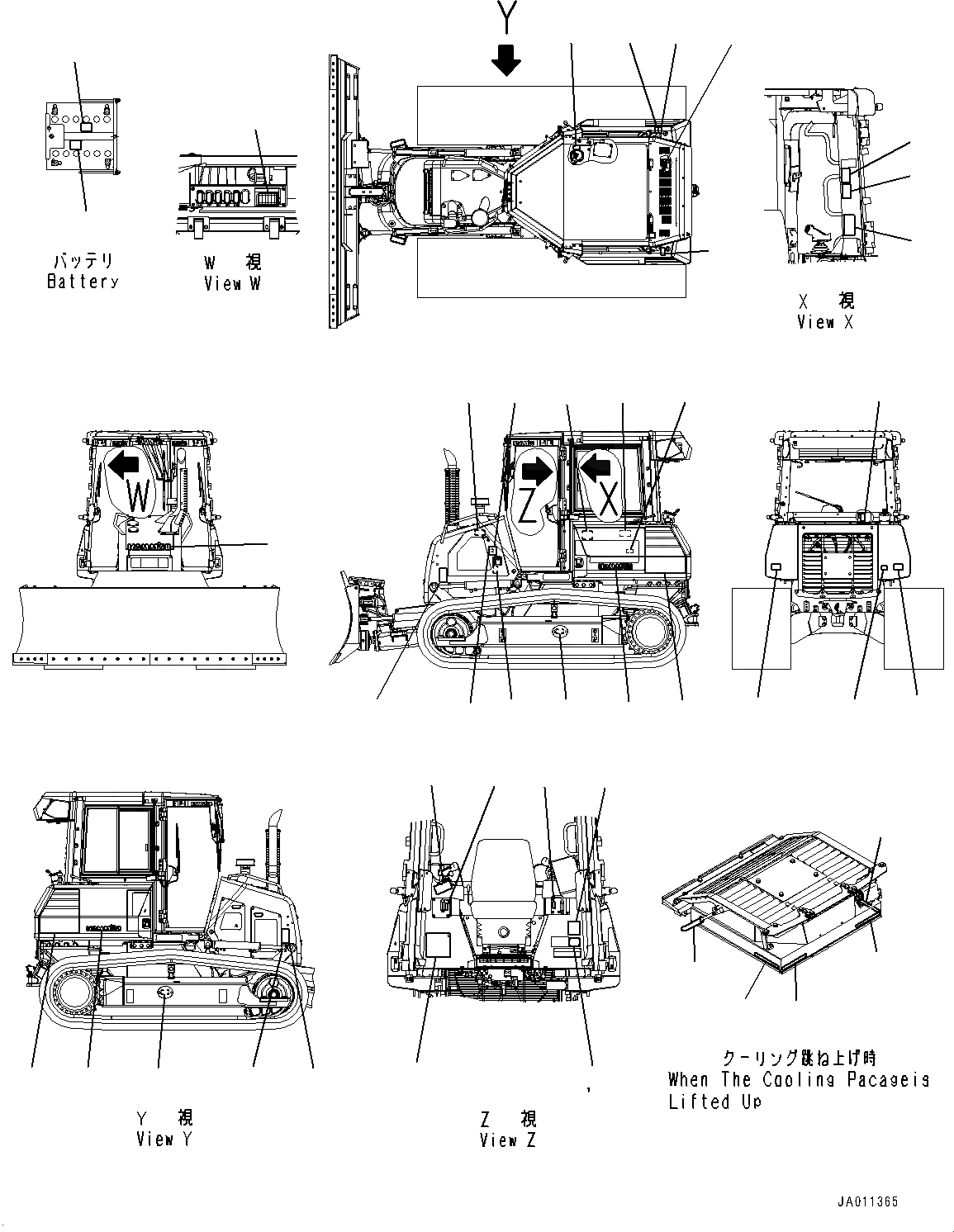 Y

バッテリ
Battery

W 視
View W

X 視
View X

W

Z

X

Y 視
View Y

Z 視
View Z

クーリング跳ね上げ時
When The Cooling Pacageis Lifted Up

JA011365