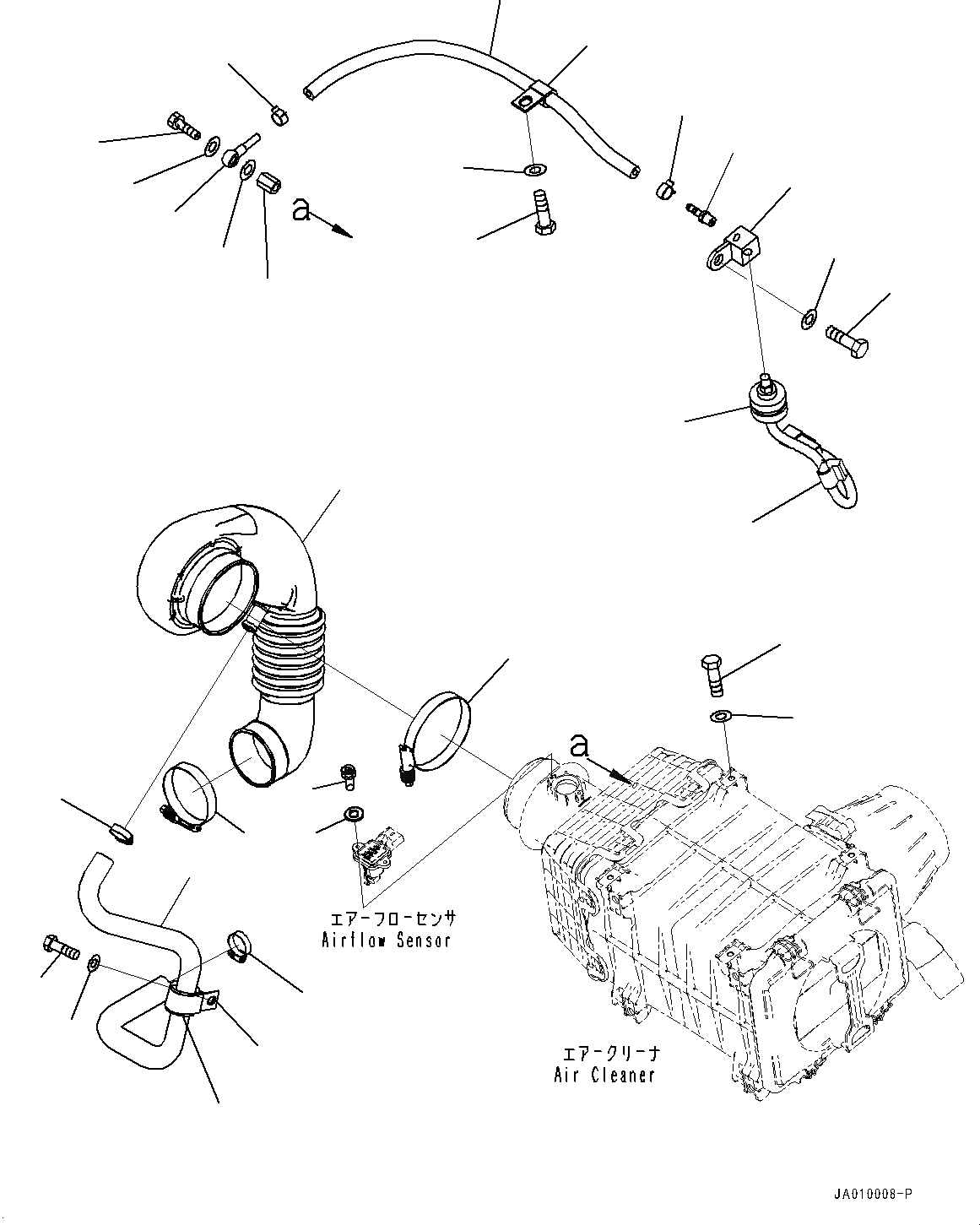 a

a

エアーフローセンサ
Airflow Sensor

エアークリーナ
Air Cleaner

JA010008-P