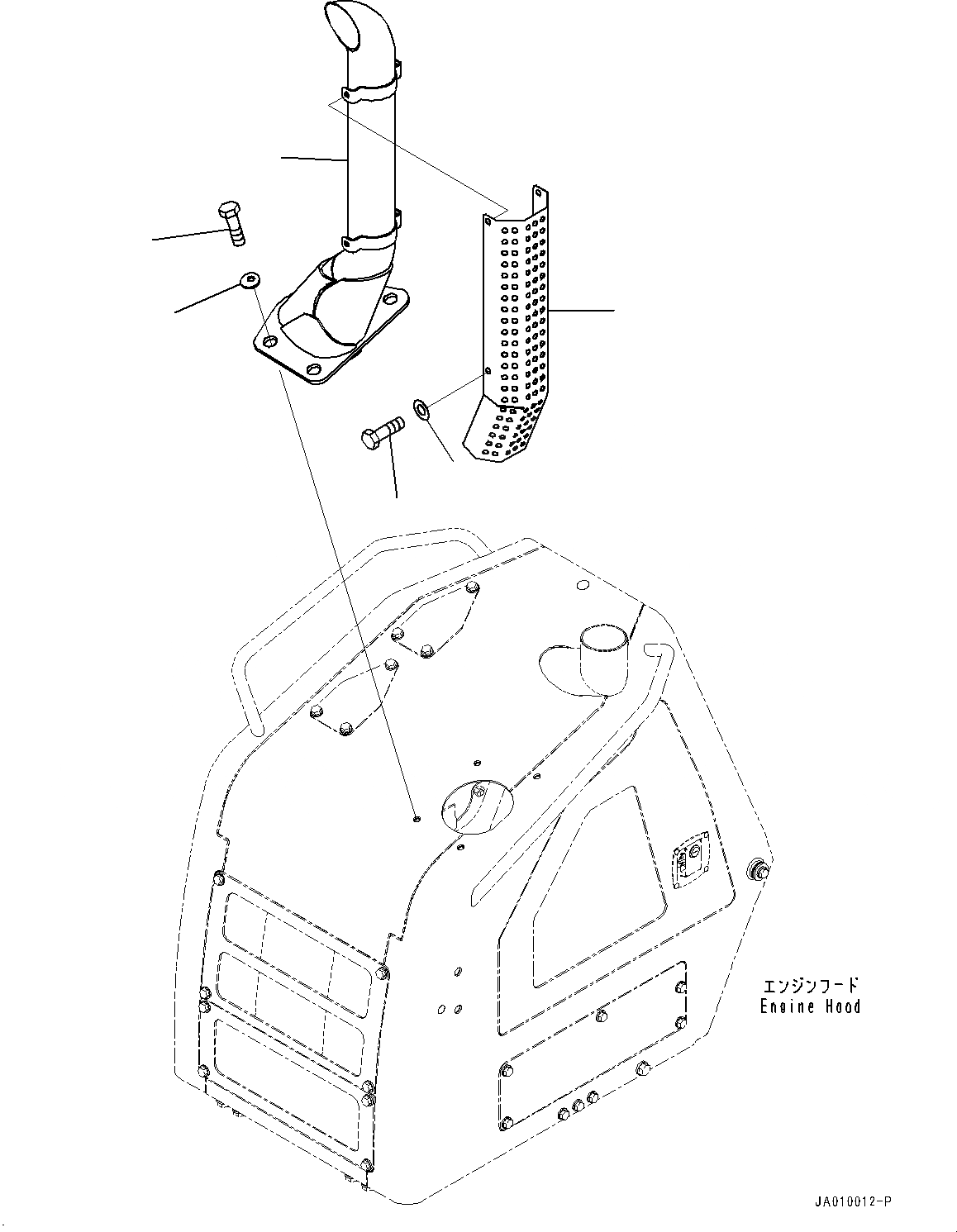 エンジンフード
Engine Hood

JA010012-P