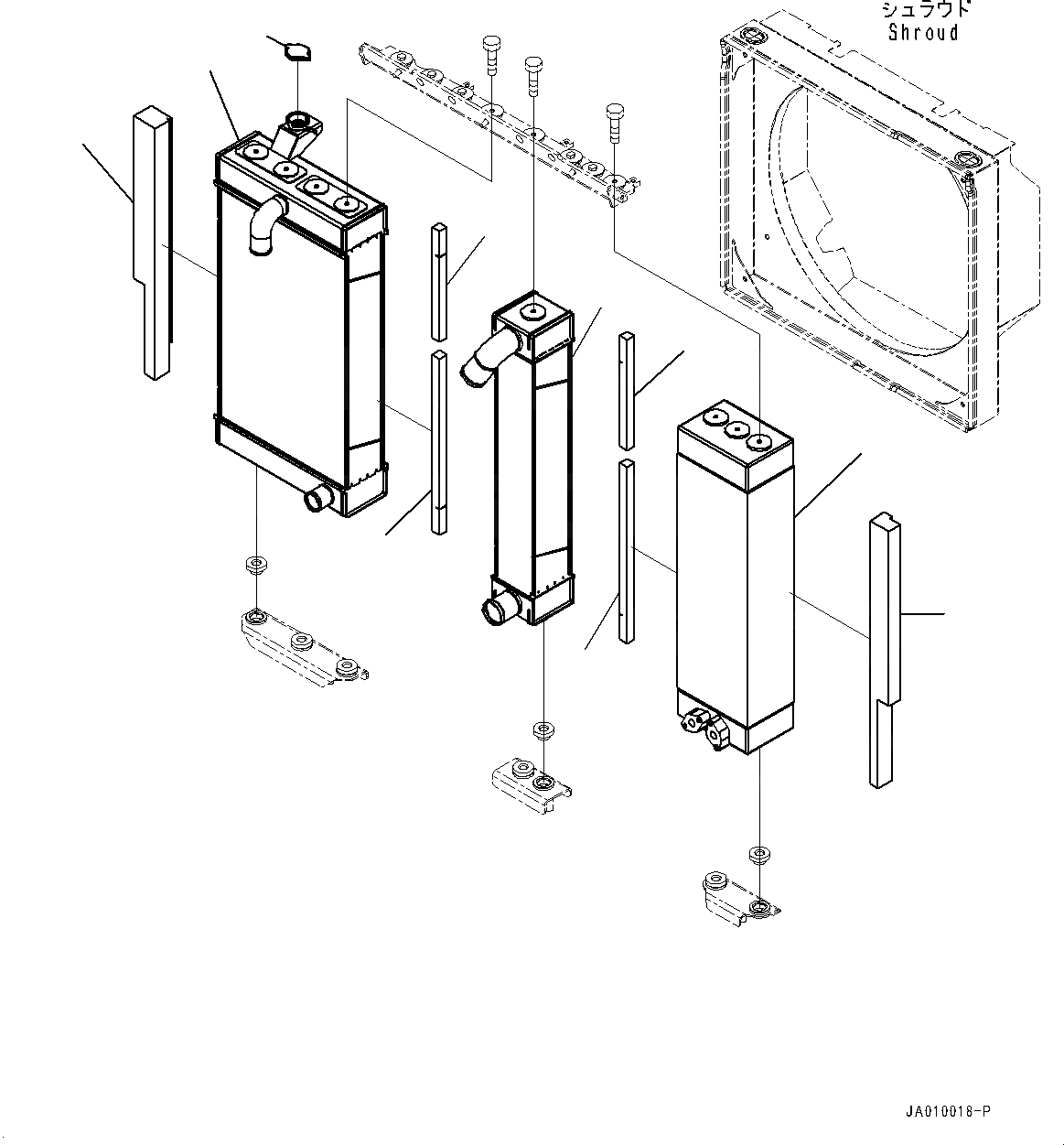 シュラウド
Shroud

JA010018-P