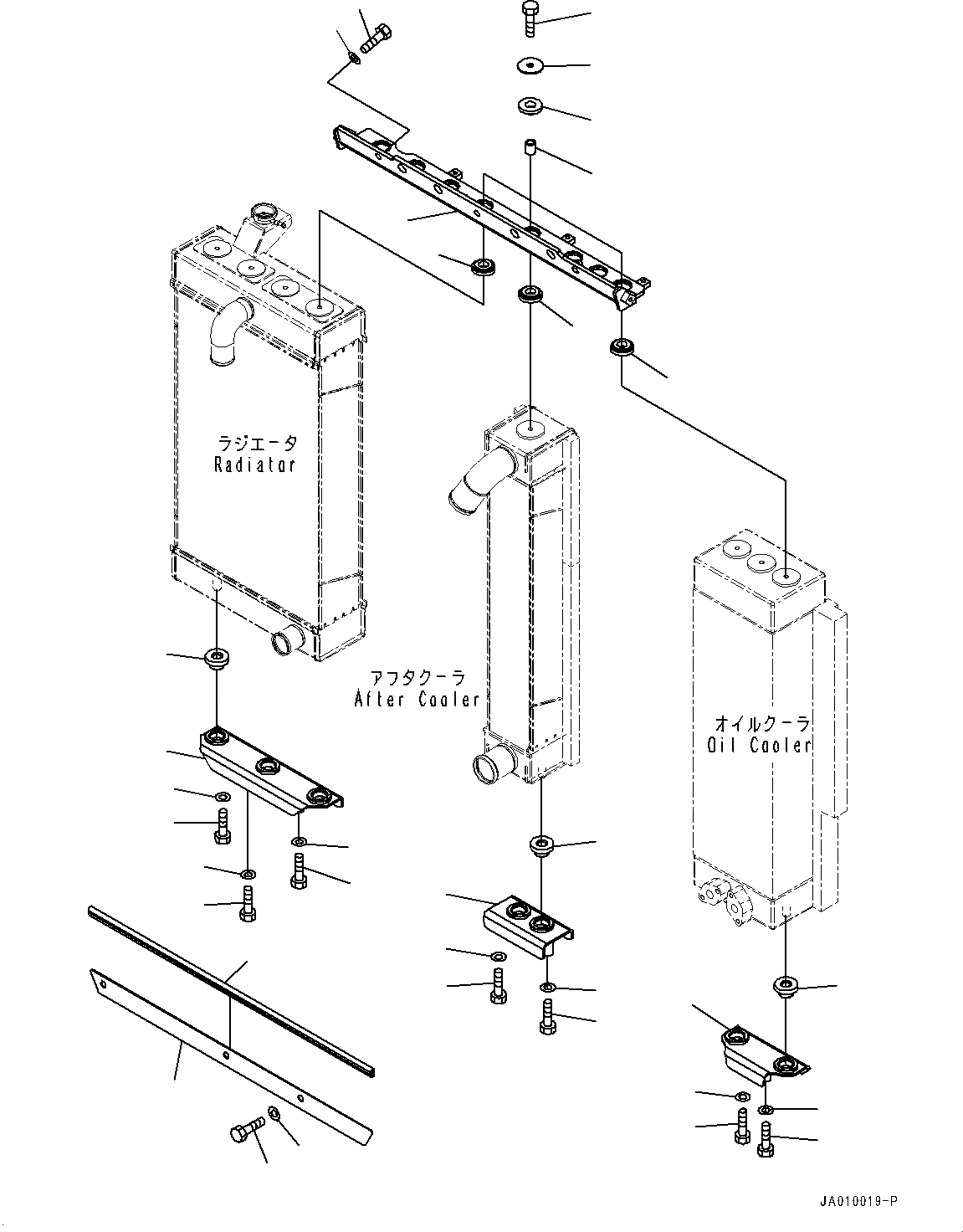 ラジエータ
Radiator

アフタクーラ
After Cooler

オイルクーラ
Oil Cooler

JA010019-P