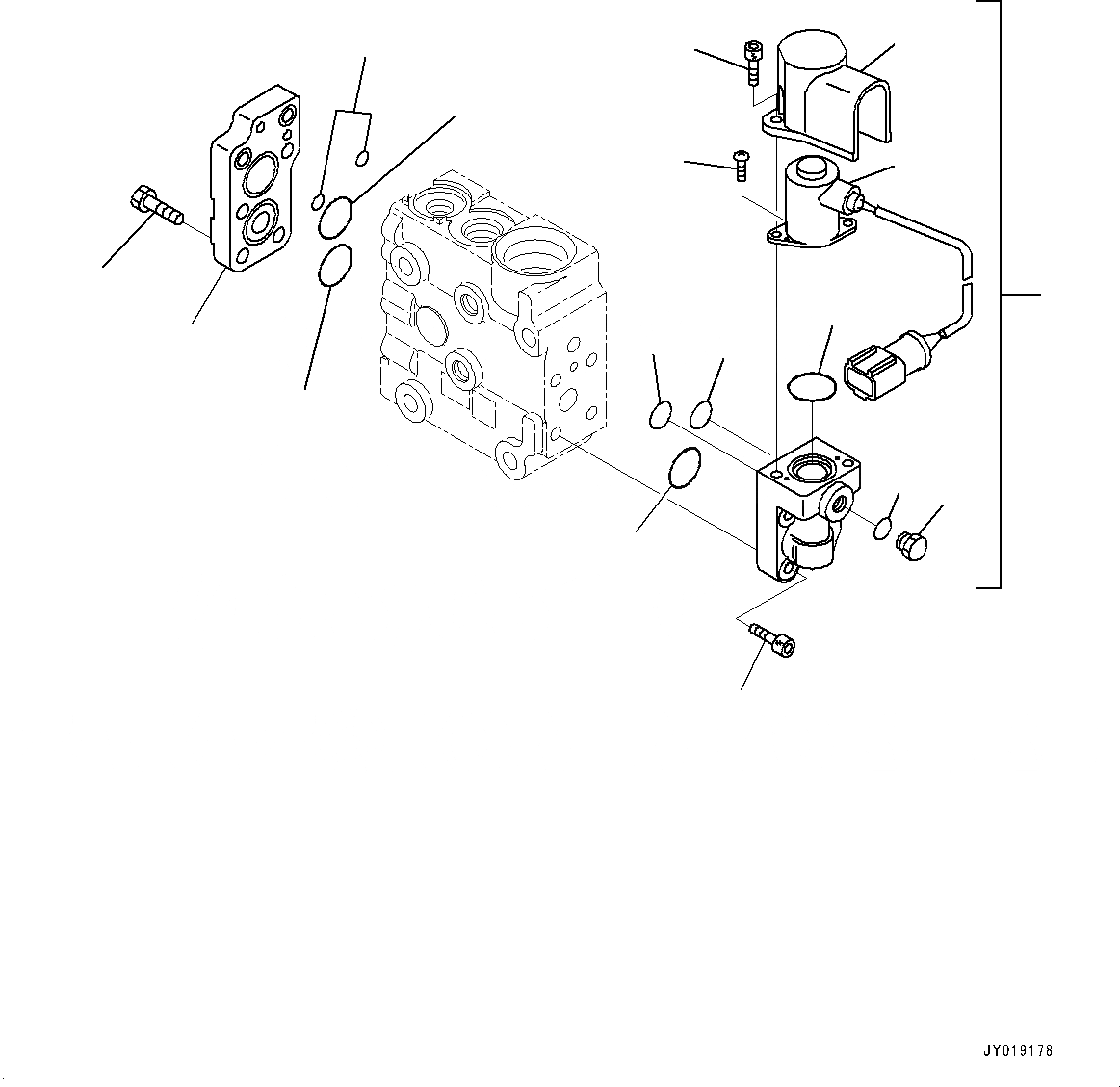 JY019178