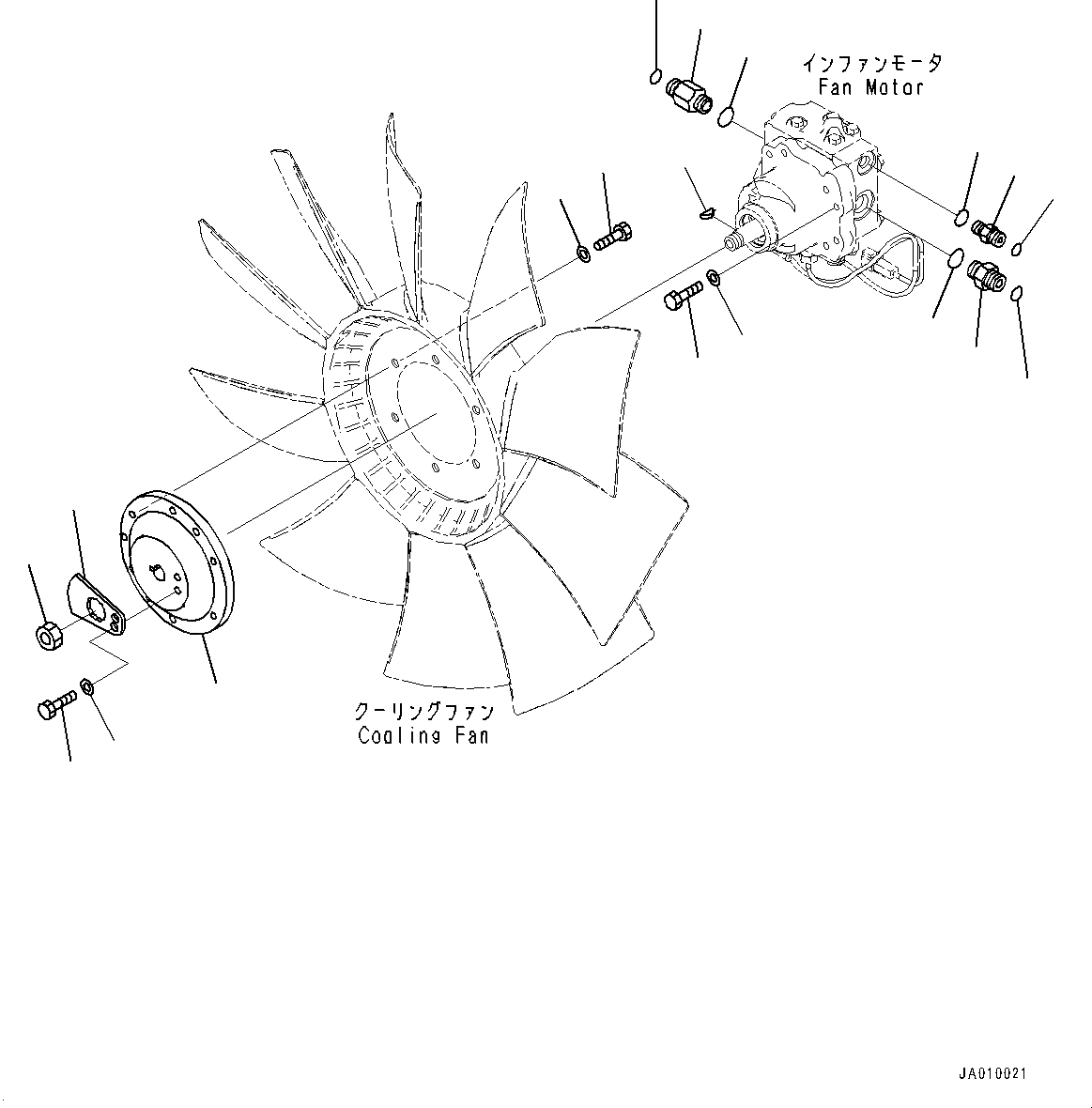 インファンモータ
Fan Motor

クーリングファン
Cooling Fan

JA010021