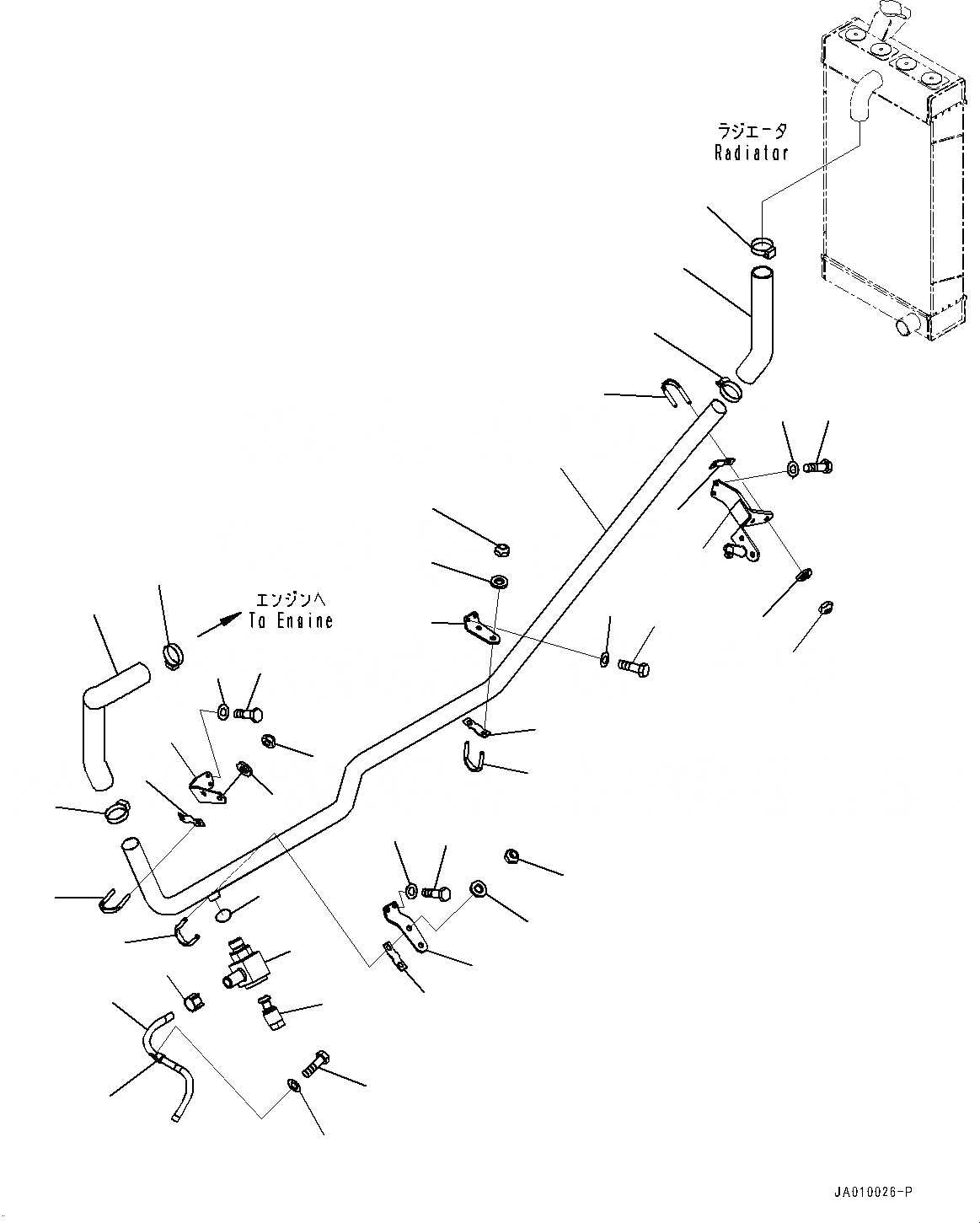 ラジエータ
Radiator

エンジンへ
To Engine

JA010026-P