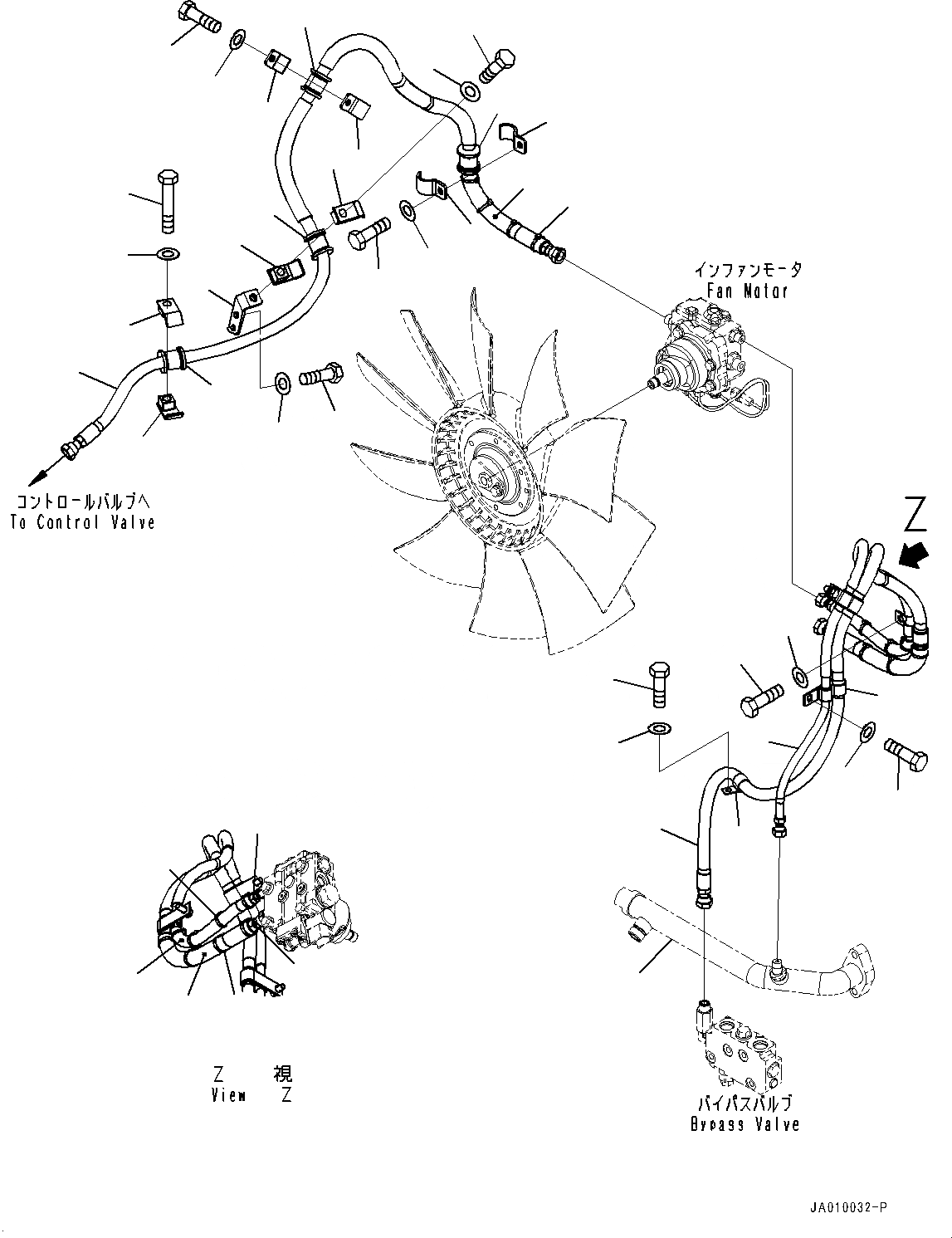 インファンモータ
Fan Motor

コントロールバルブへ
To Control Valve

Z

Z 視
View Z

バイパスバルブ
Bypass Valve

JA010032-P