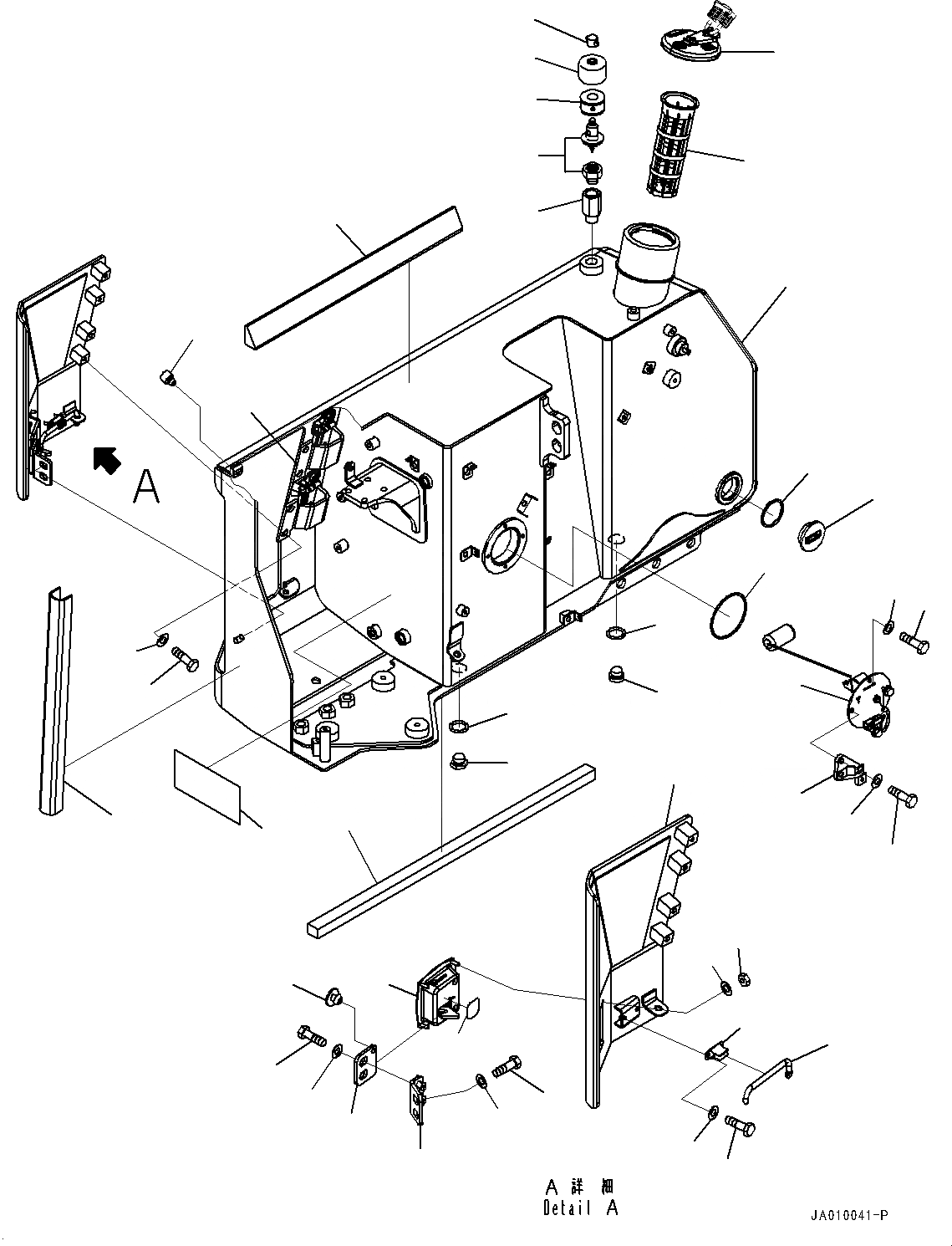 A

A 詳 細
Detail A

JA010041-P