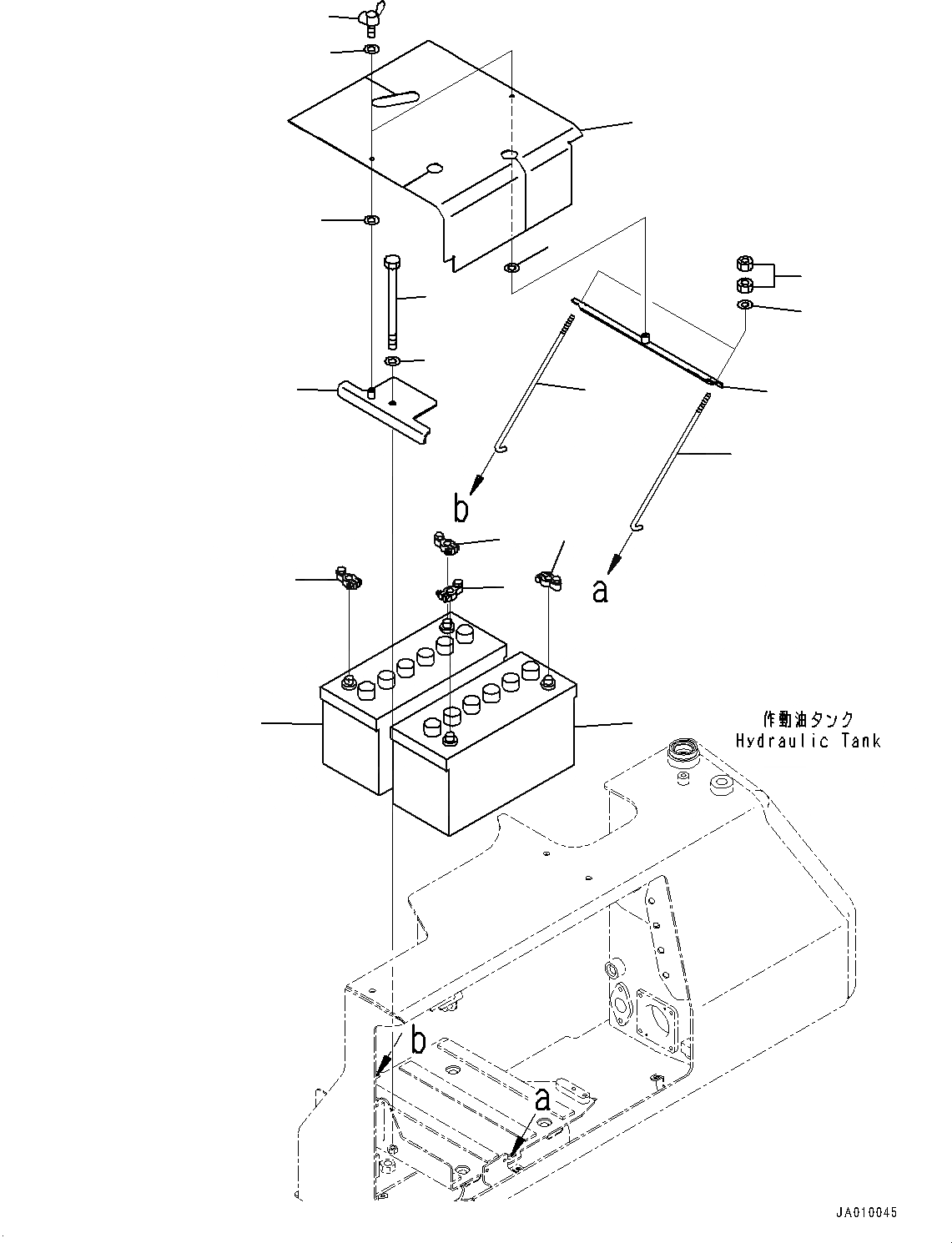 b

a

作動油タンク
Hydraulic Tank

b

a

JA010045