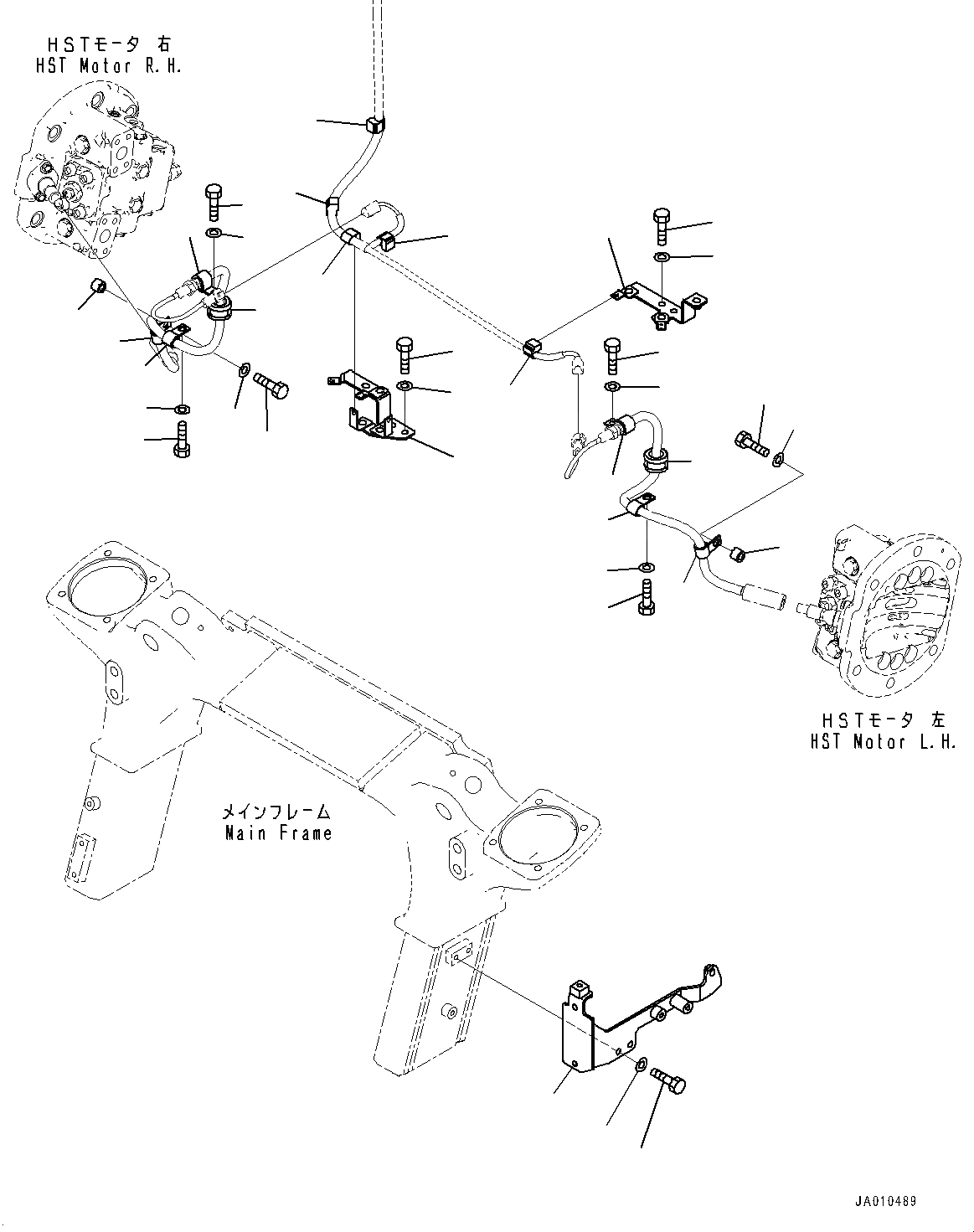 HSTモータ 右
HST Motor R.H.

HSTモータ 左
HST Motor L.H.

メインフレーム
Main Frame

JA010489