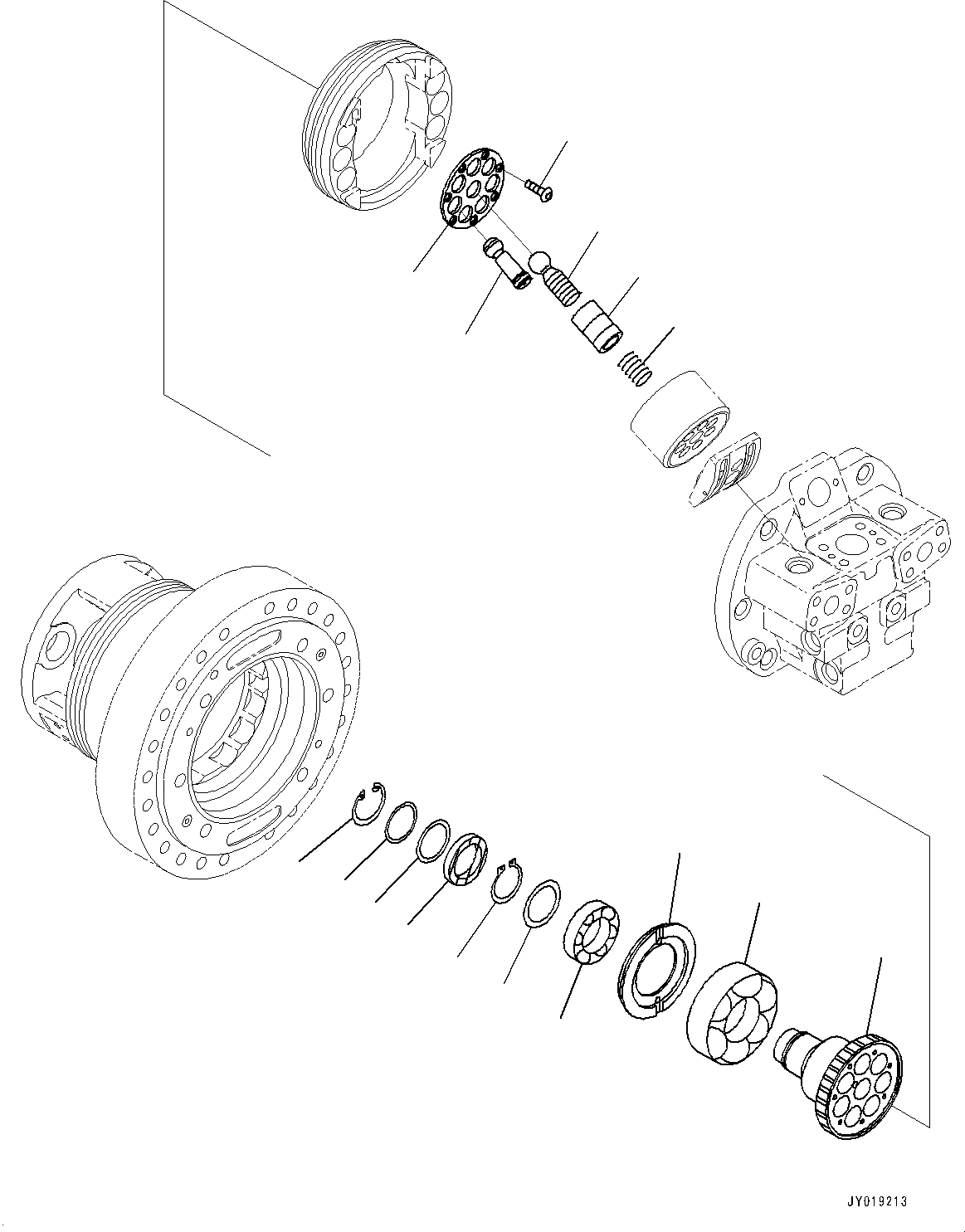 JY019213