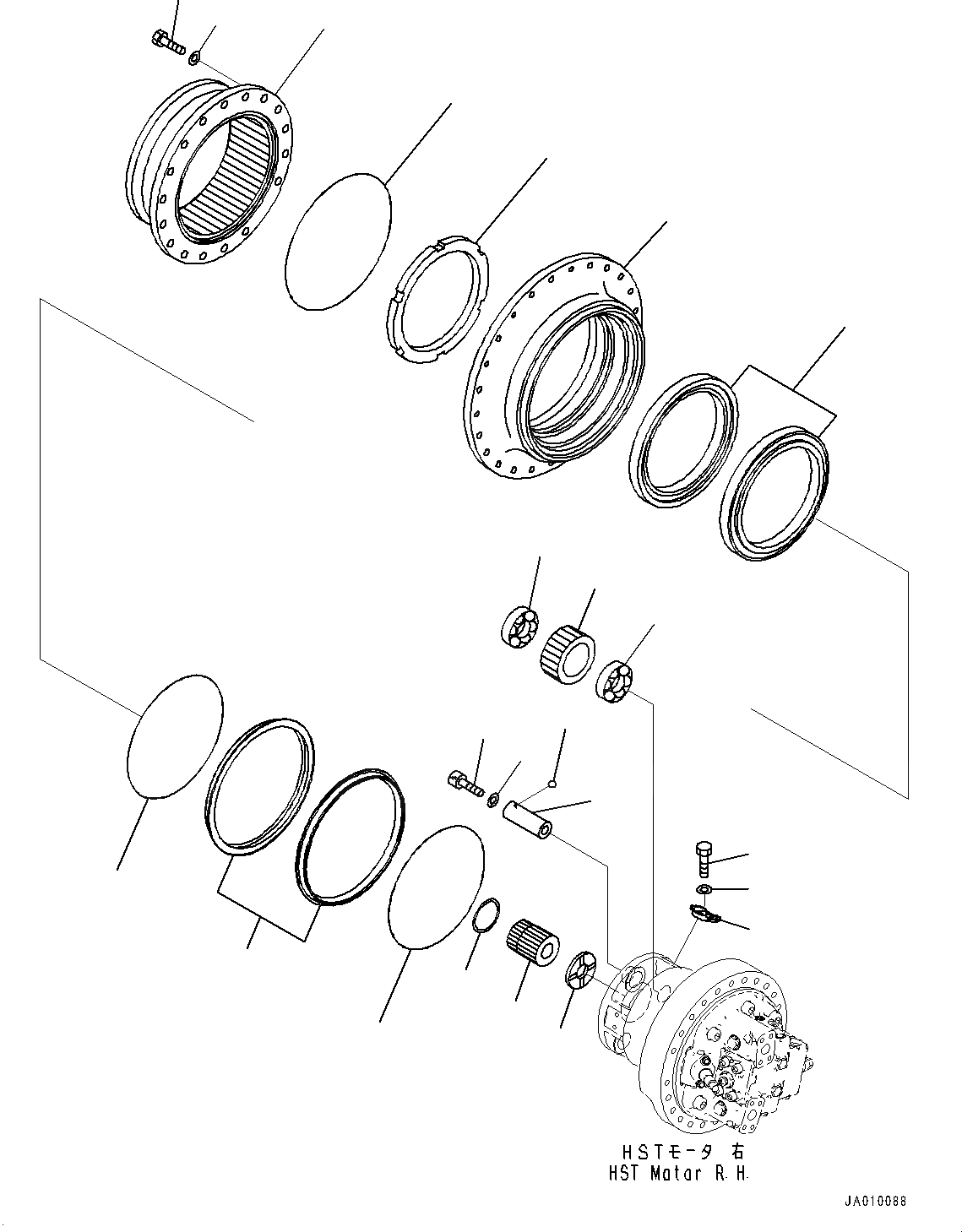 HSTモータ 右
HST Motor R.H.

JA010088