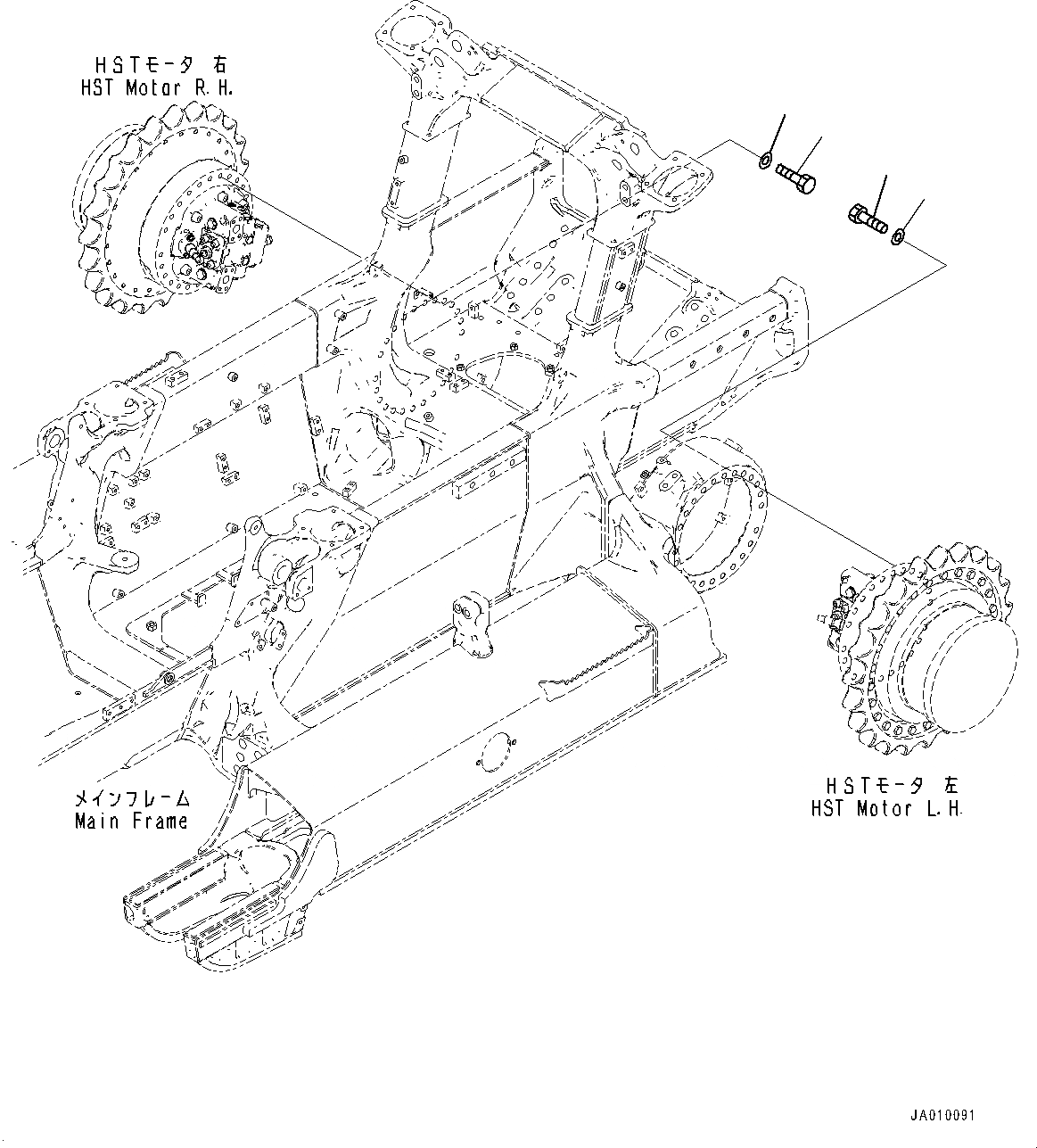 HSTモータ 右
HST Motor R.H.

メインフレーム
Main Frame

HSTモータ 左
HST Motor L.H.

JA010091