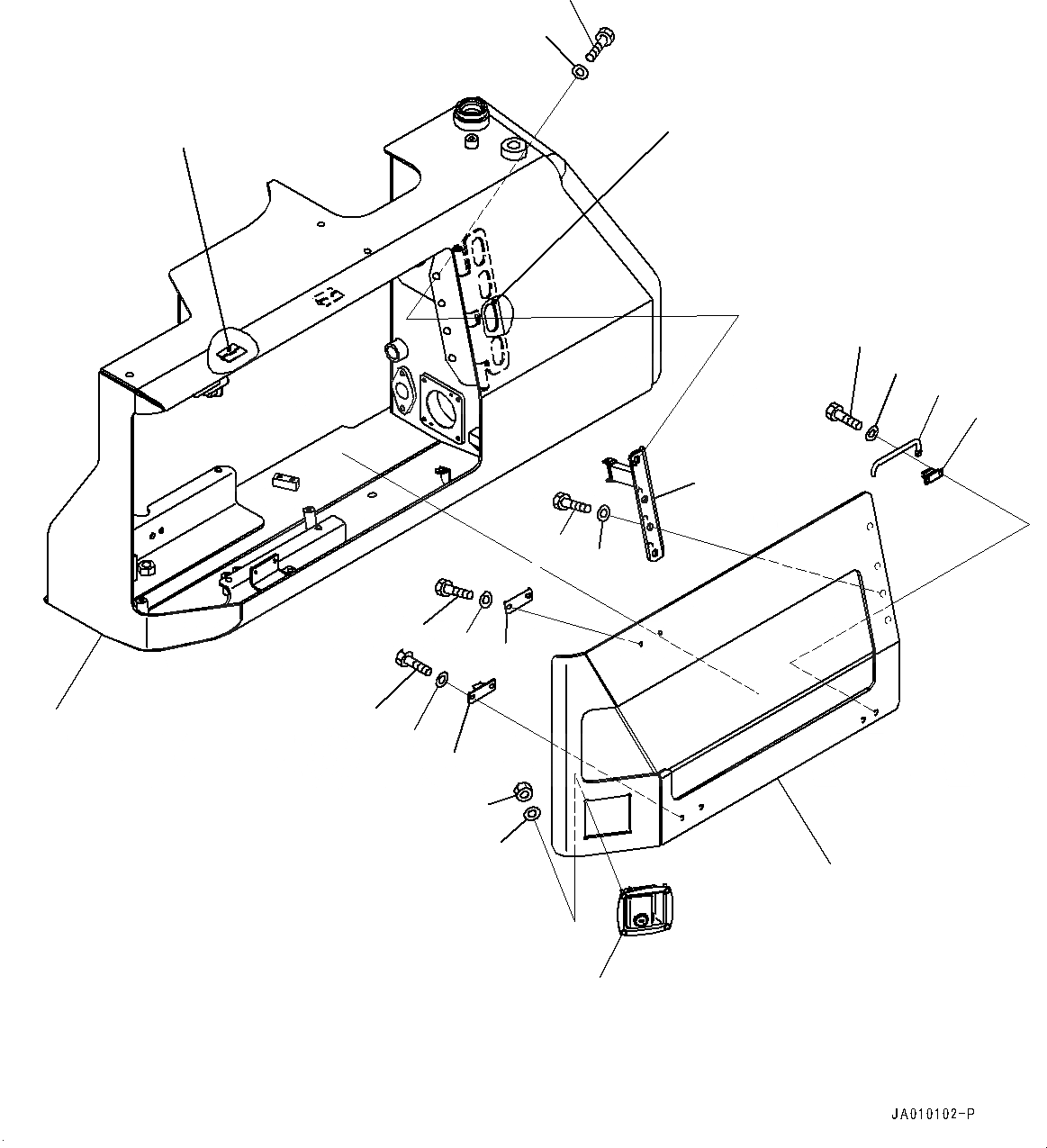 JA010102-P