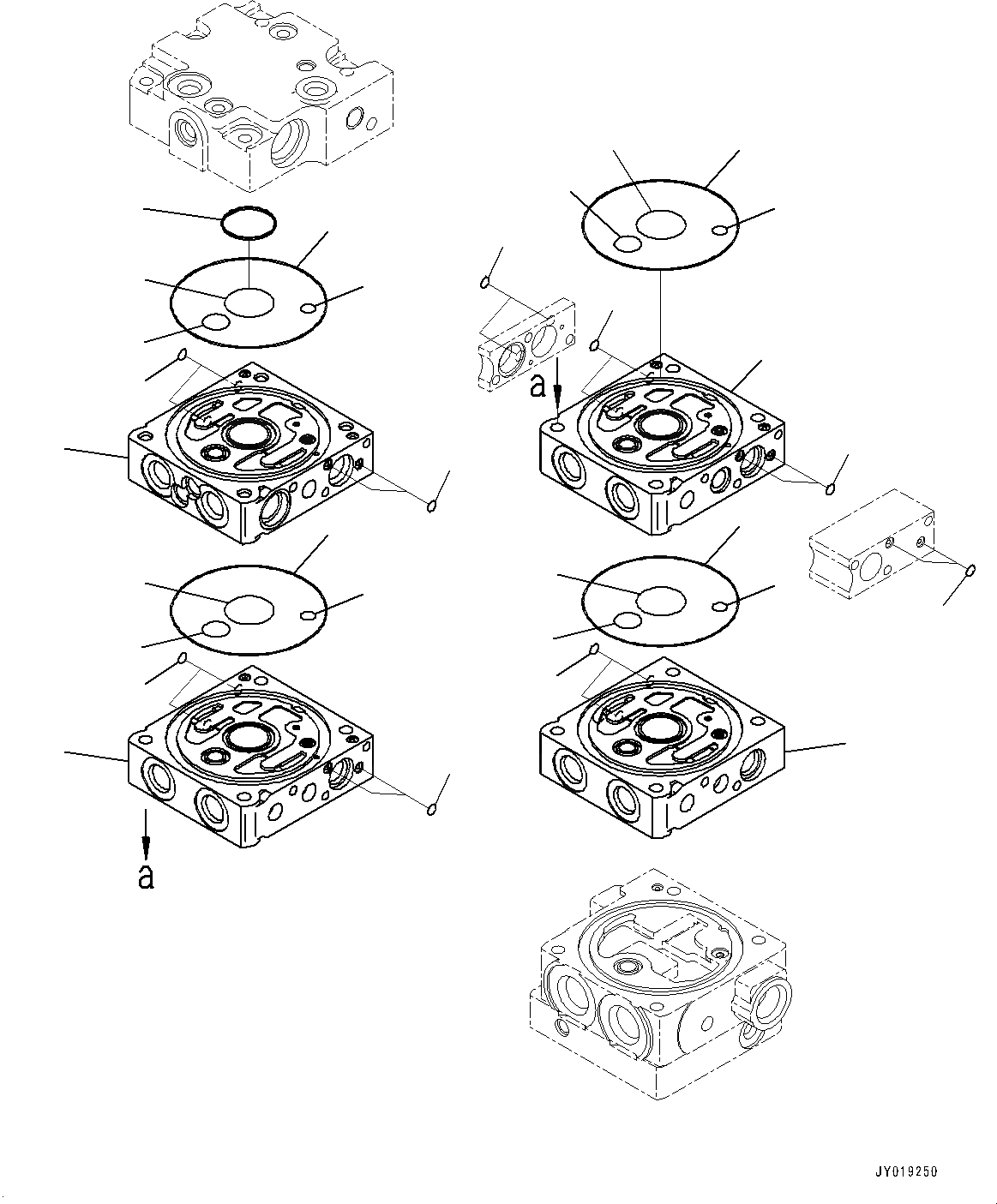 a

a

JY019250