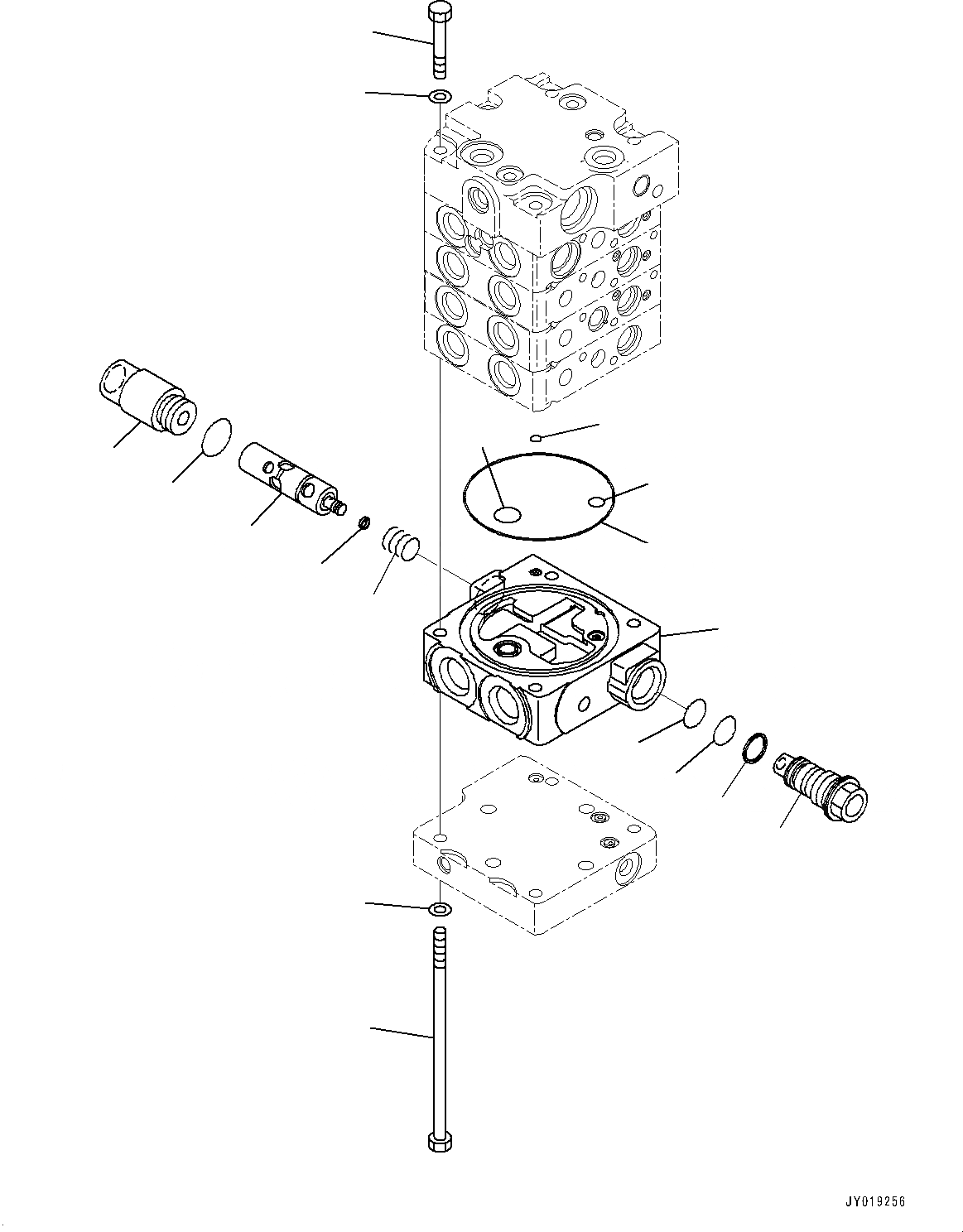 JY019256