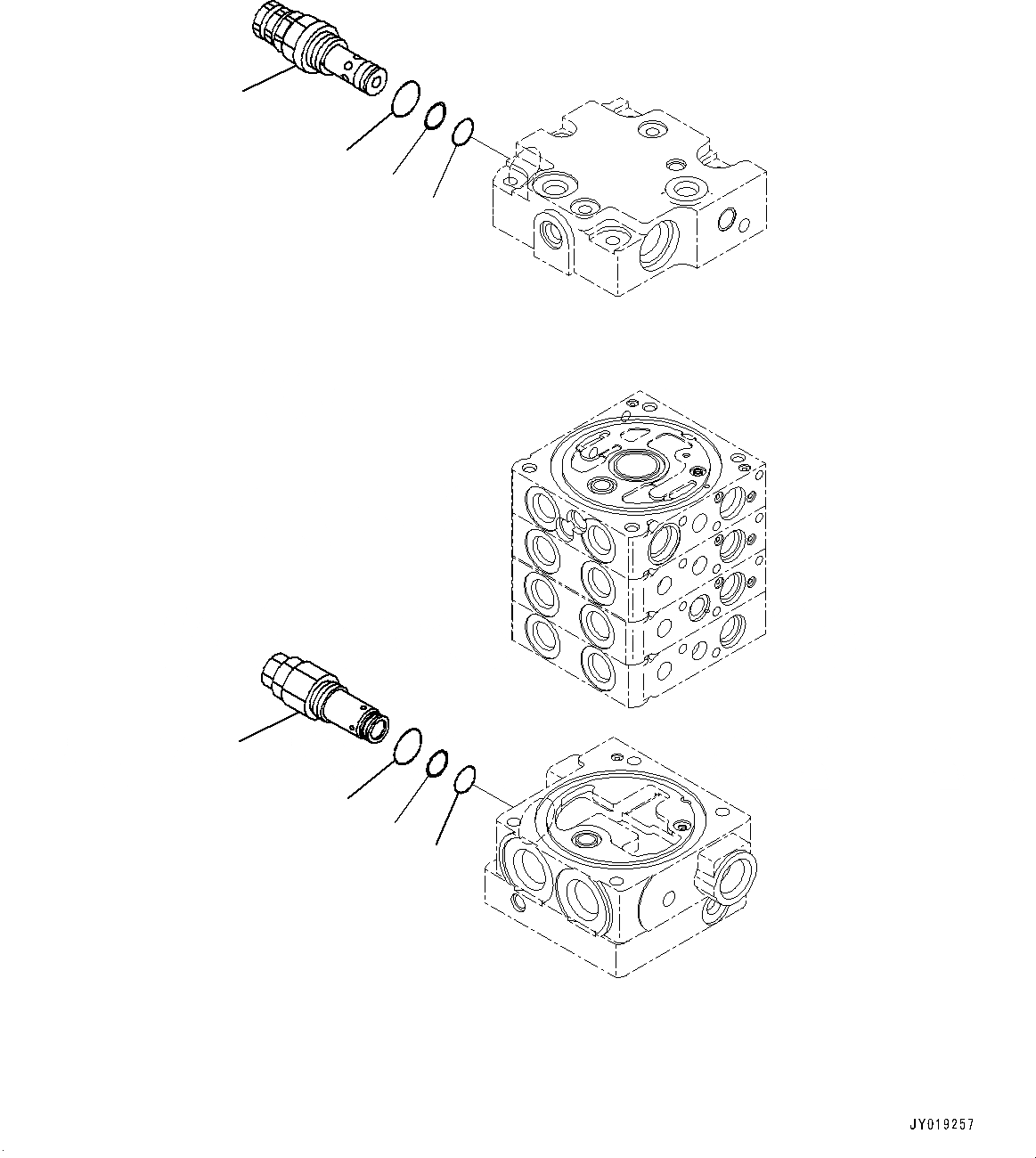 JY019257