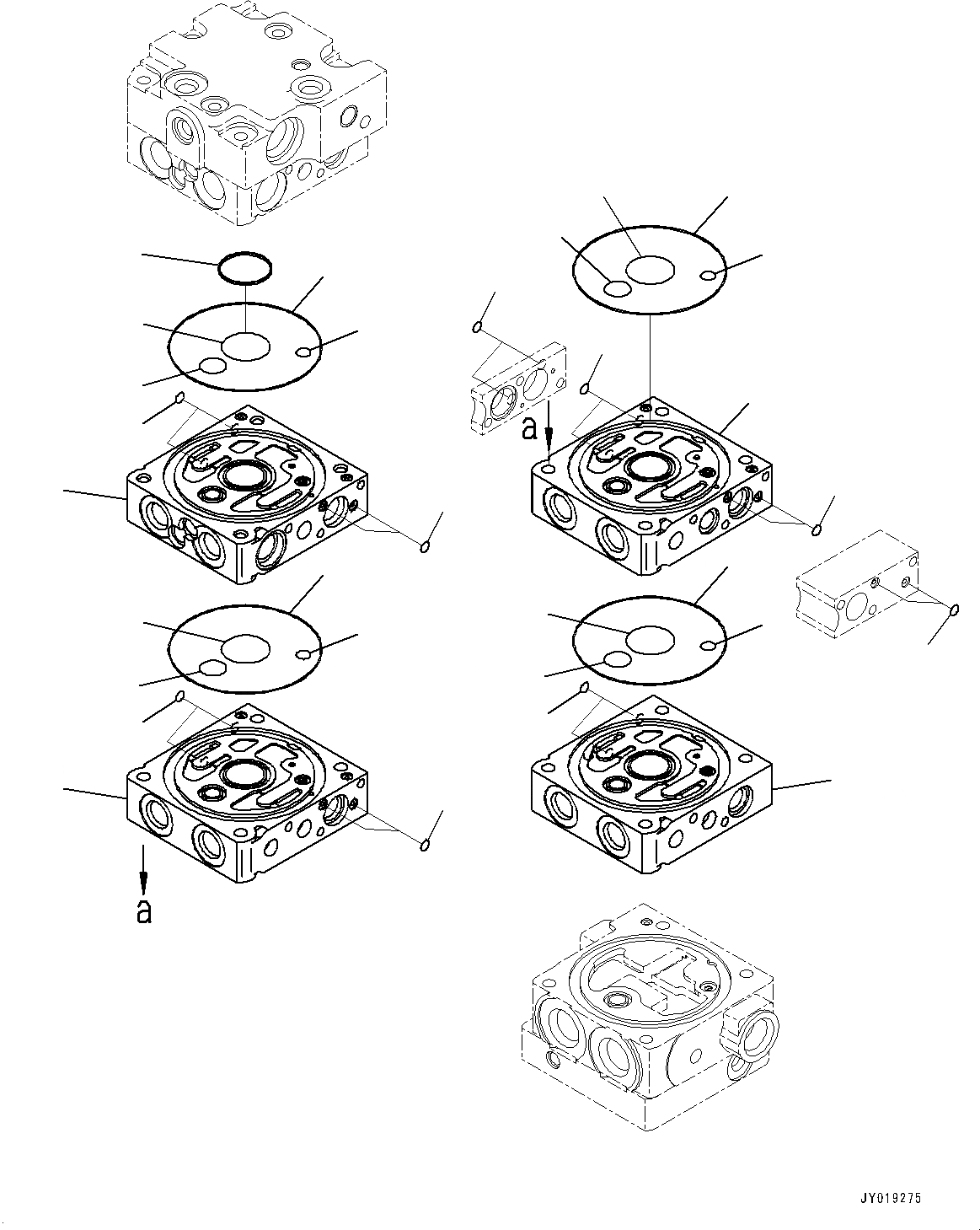 a

a

JY019275