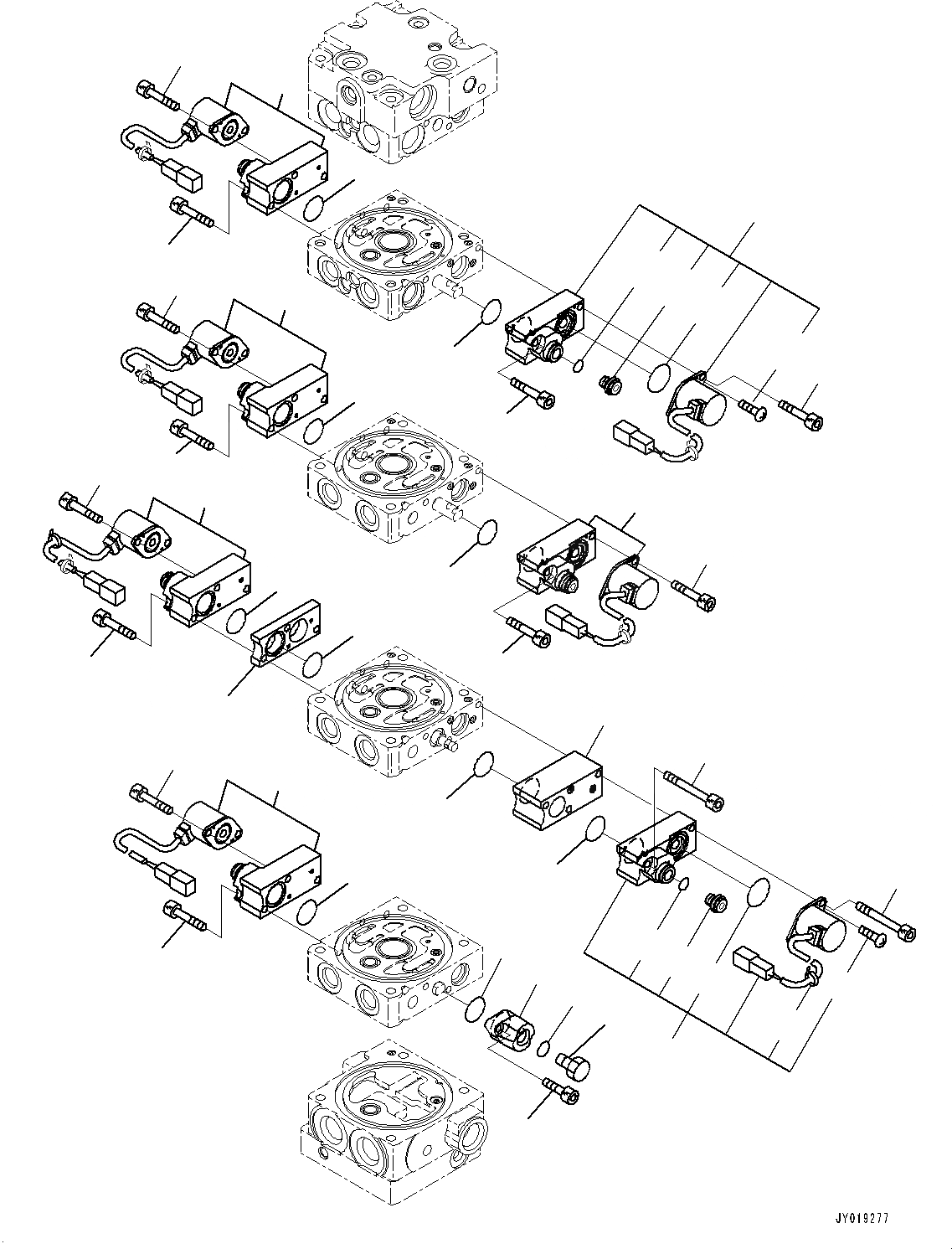 JY019277