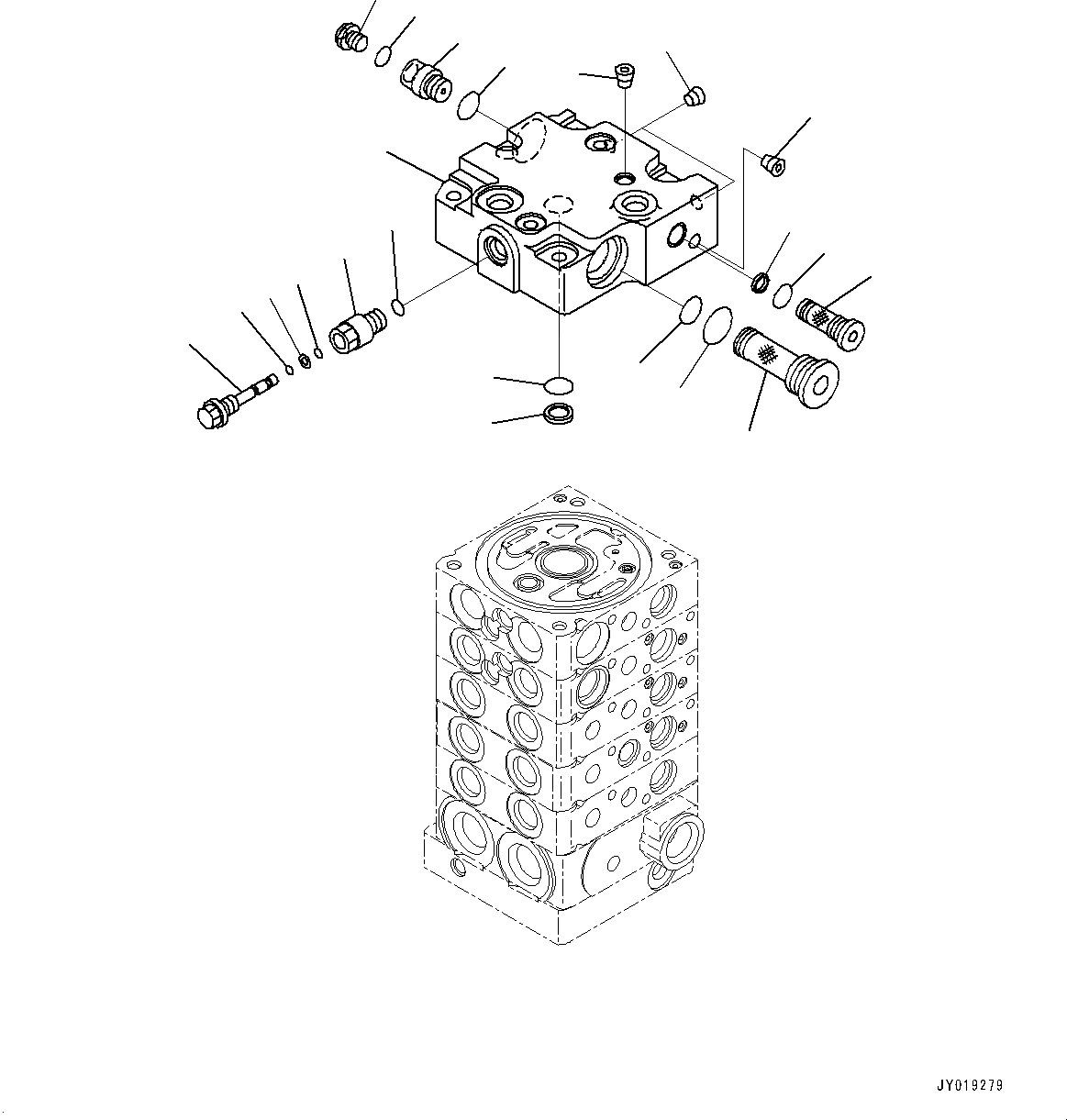 JY019279