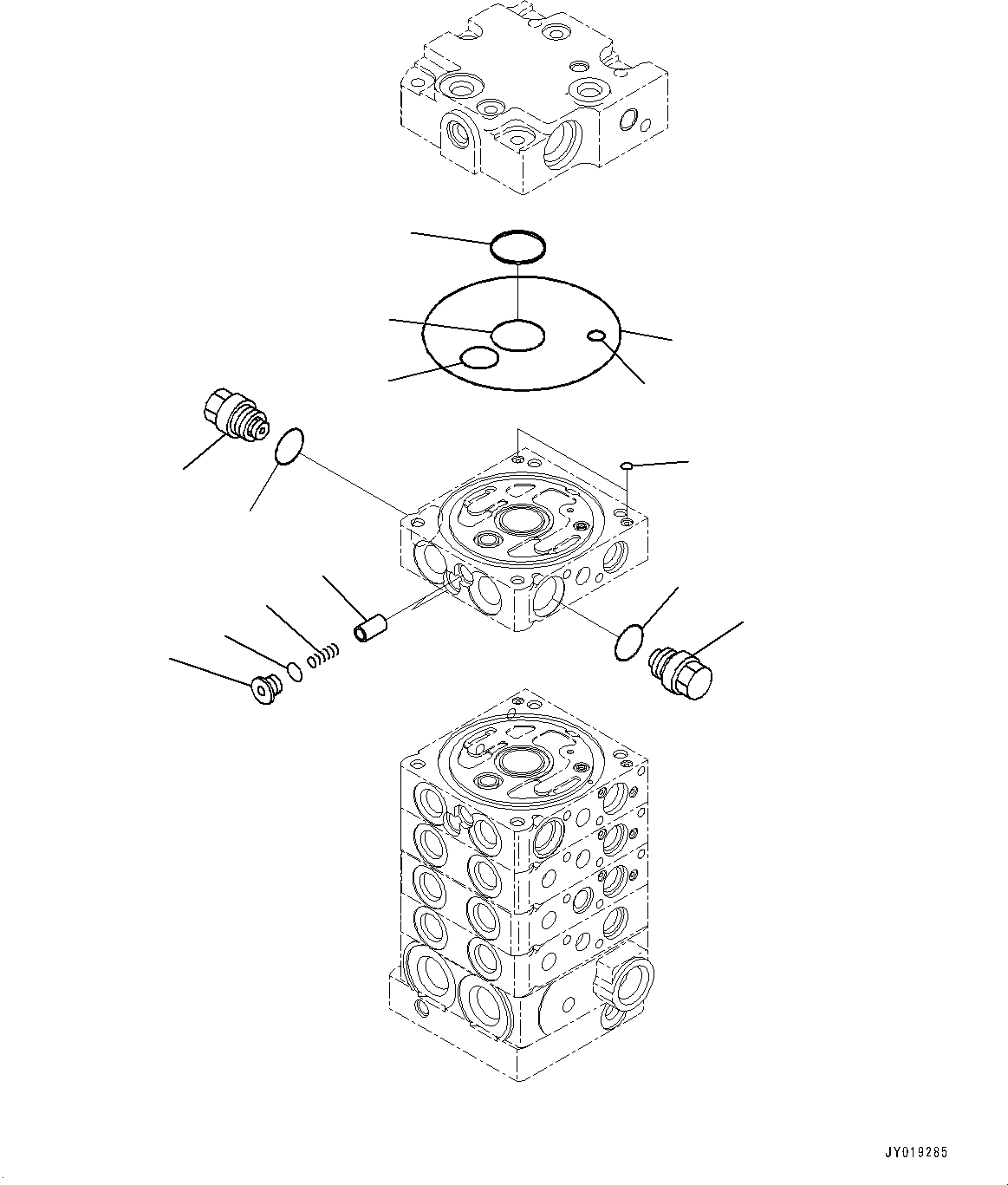 JY019285