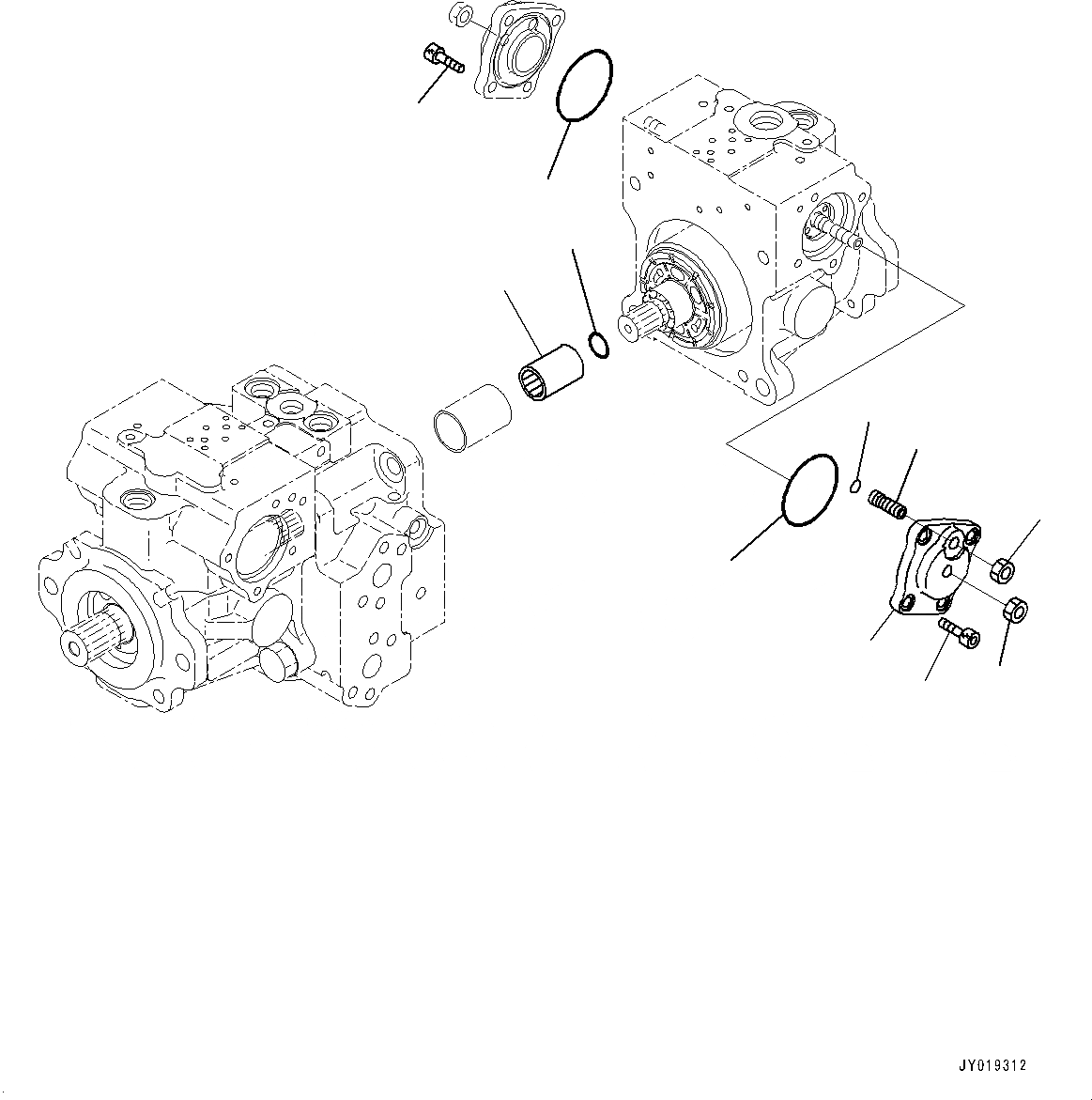 JY019312