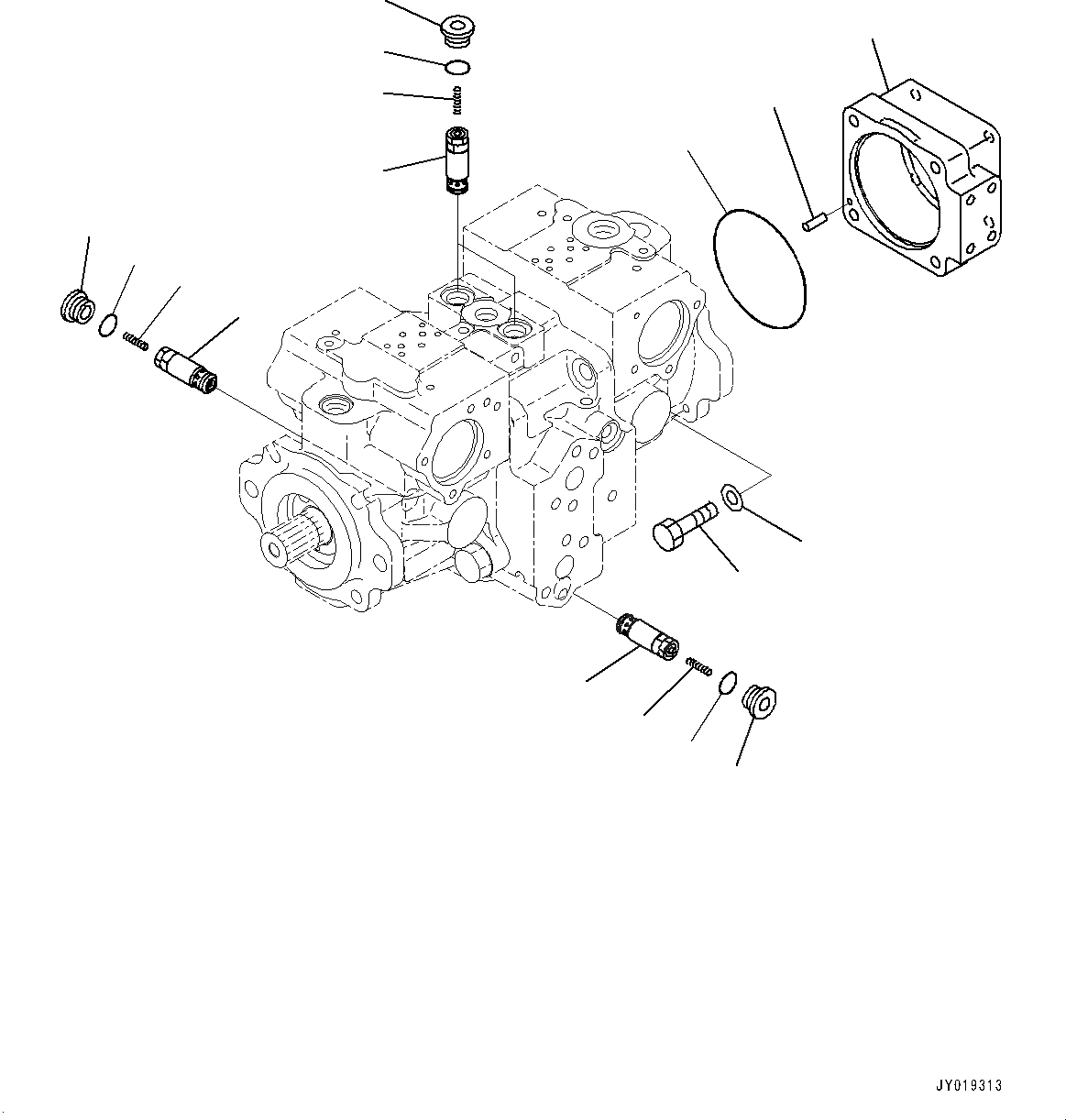 JY019313