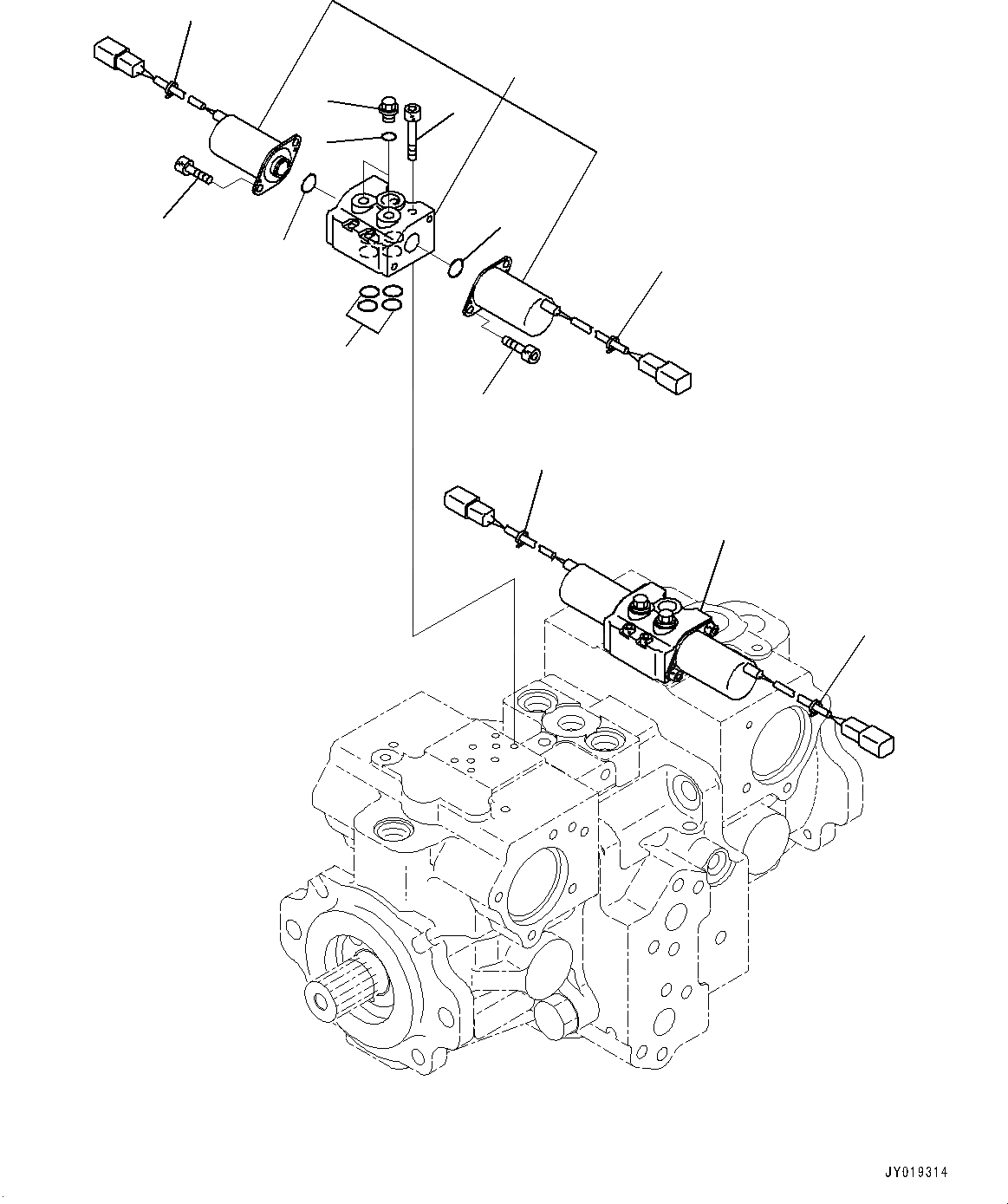 JY019314