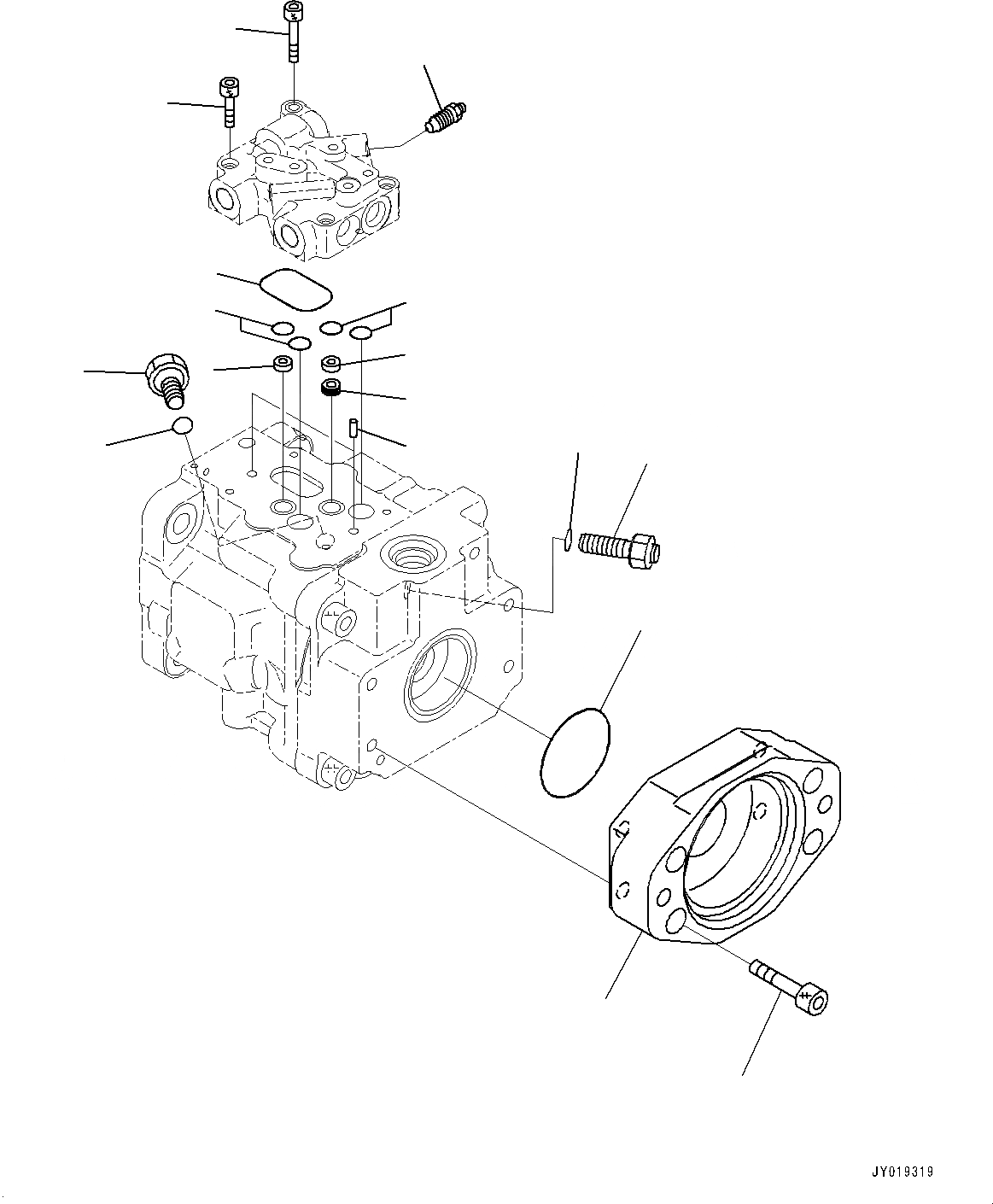 JY019319