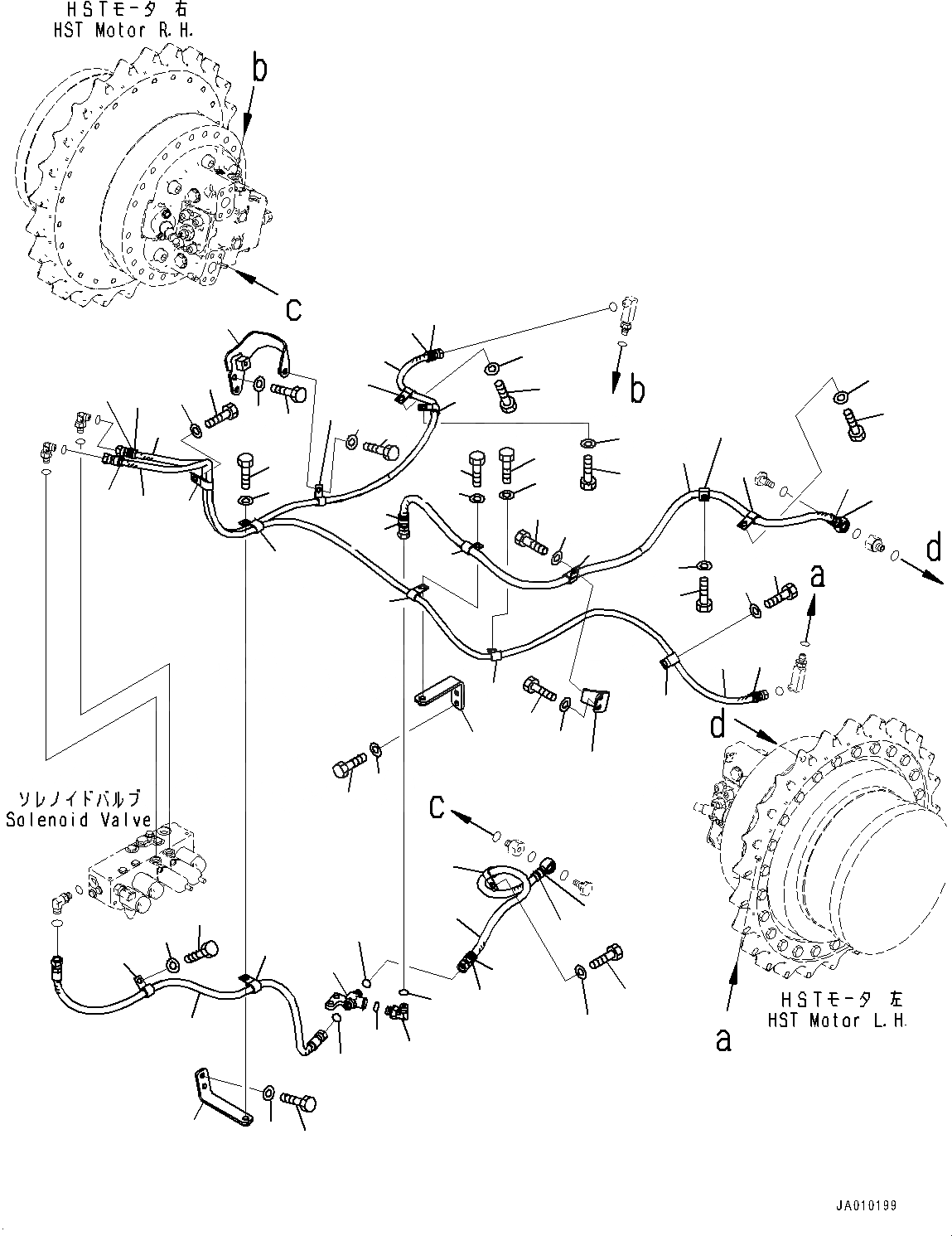 HSTモータ 右
HST Motor R.H.

b

c

b

d

a

d

ソレノイドバルブ
Solenoid Valve

c

HSTモータ 左
HST Motor L.H.

a

JA010199