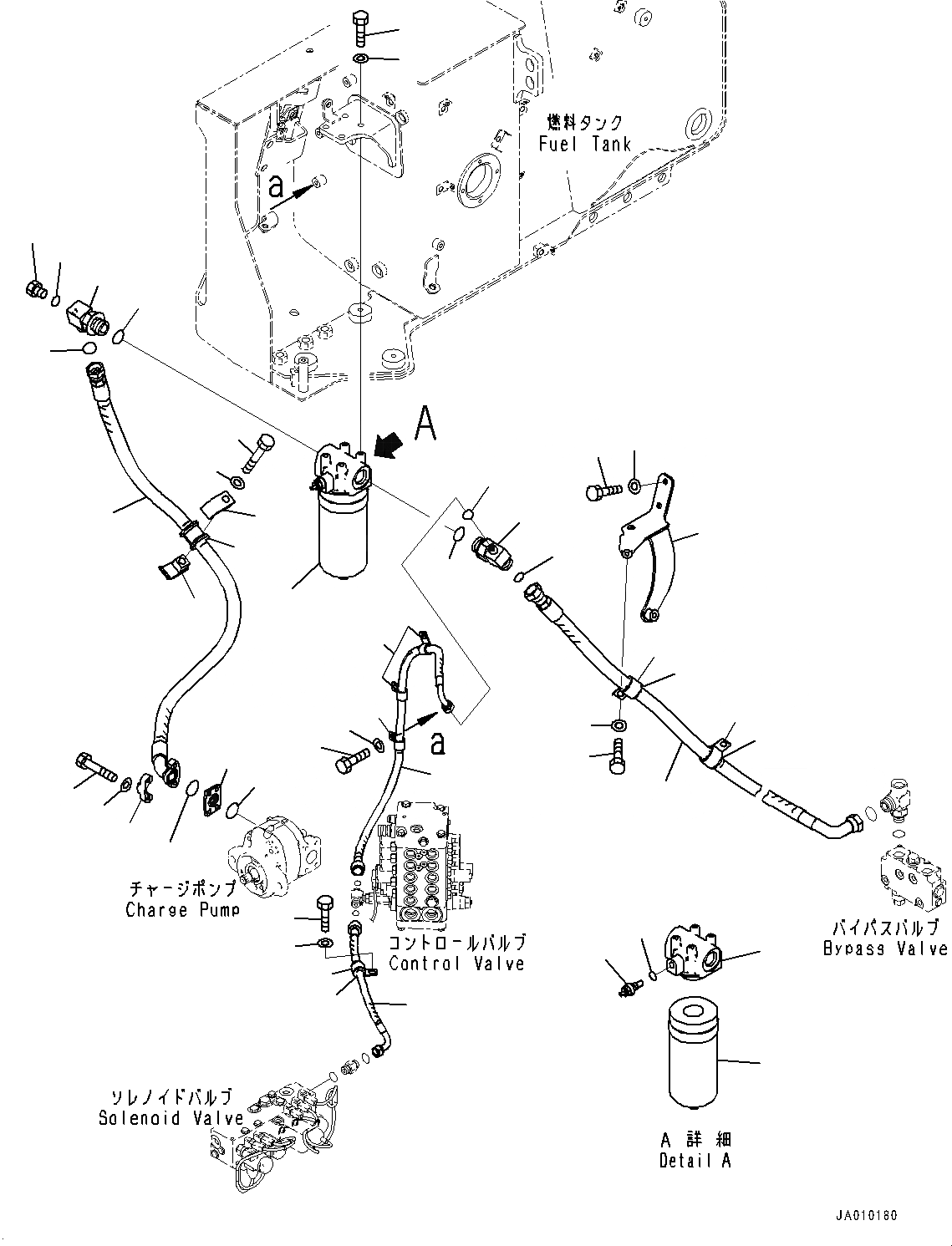 燃料タンク
Fuel Tank

a

A

a

チャージポンプ
Charge Pump

コントロールバルブ
Control Valve

バイパスバルブ
Bypass Valve

ソレノイドバルブ
Solenoid Valve

A 詳 細
Detail A

JA010180