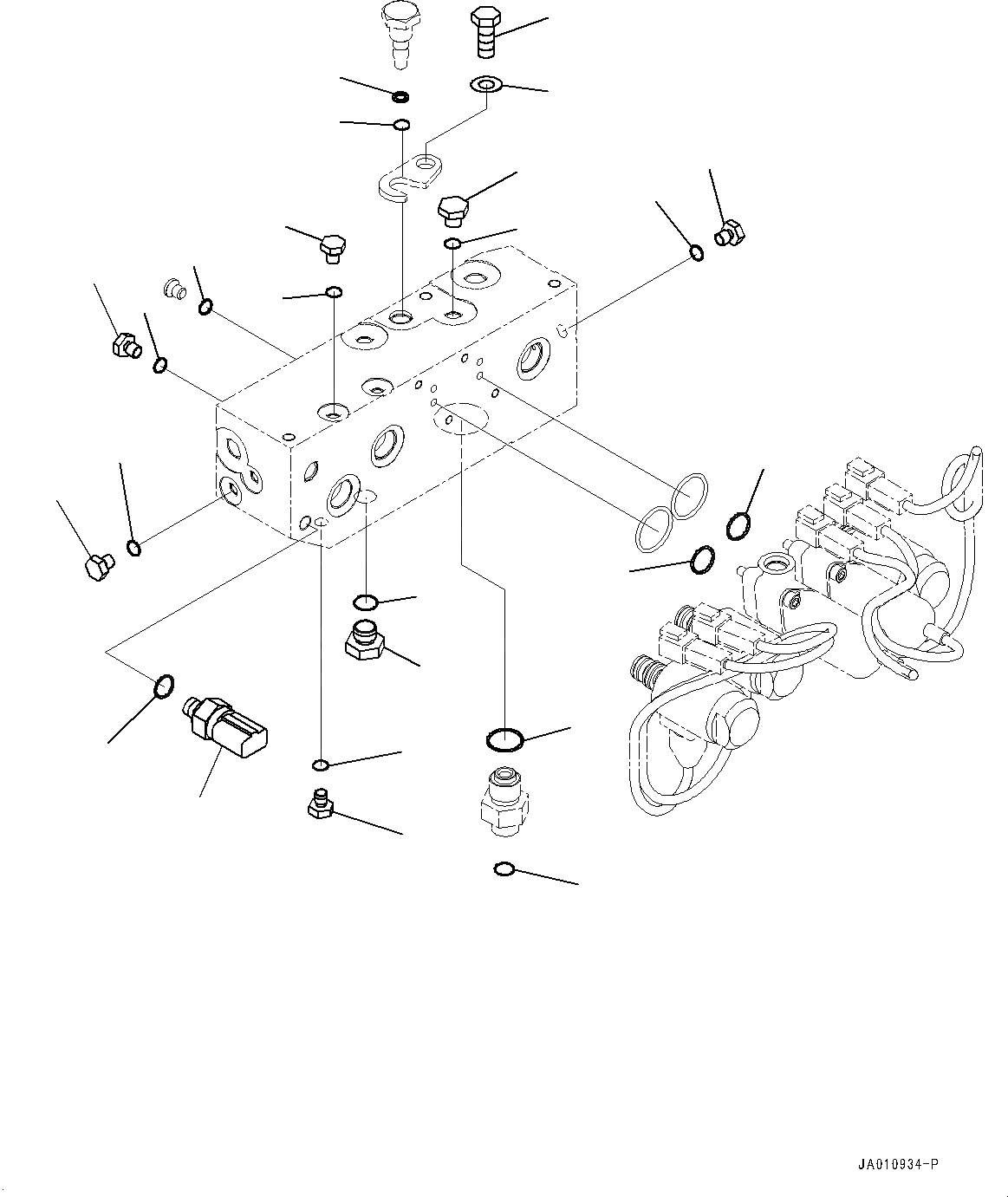 JA010934-P