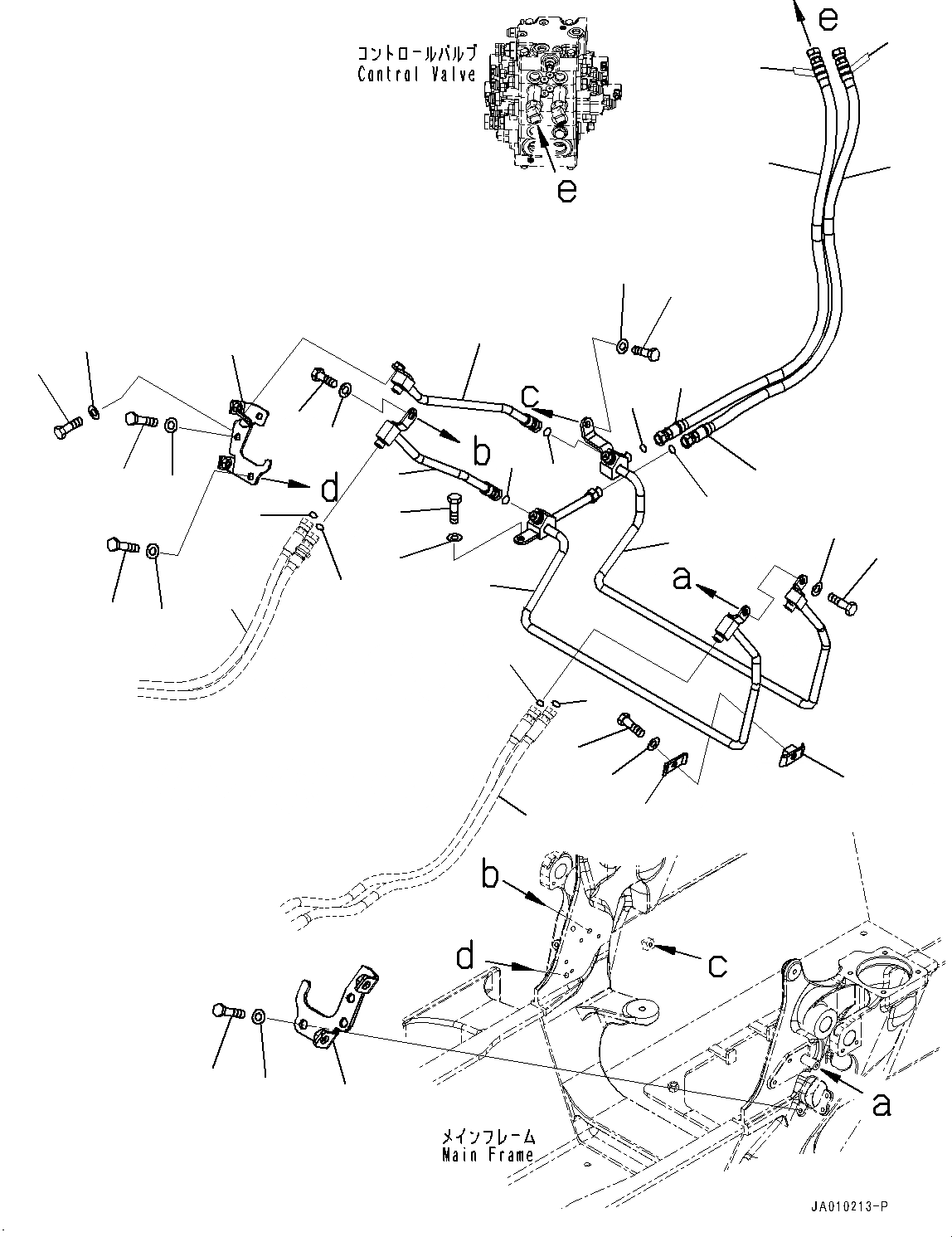 コントロールバルブ
Control Valve

e

e

c

b

d

a

b

d

c

a

メインフレーム
Main Frame

JA010213-P