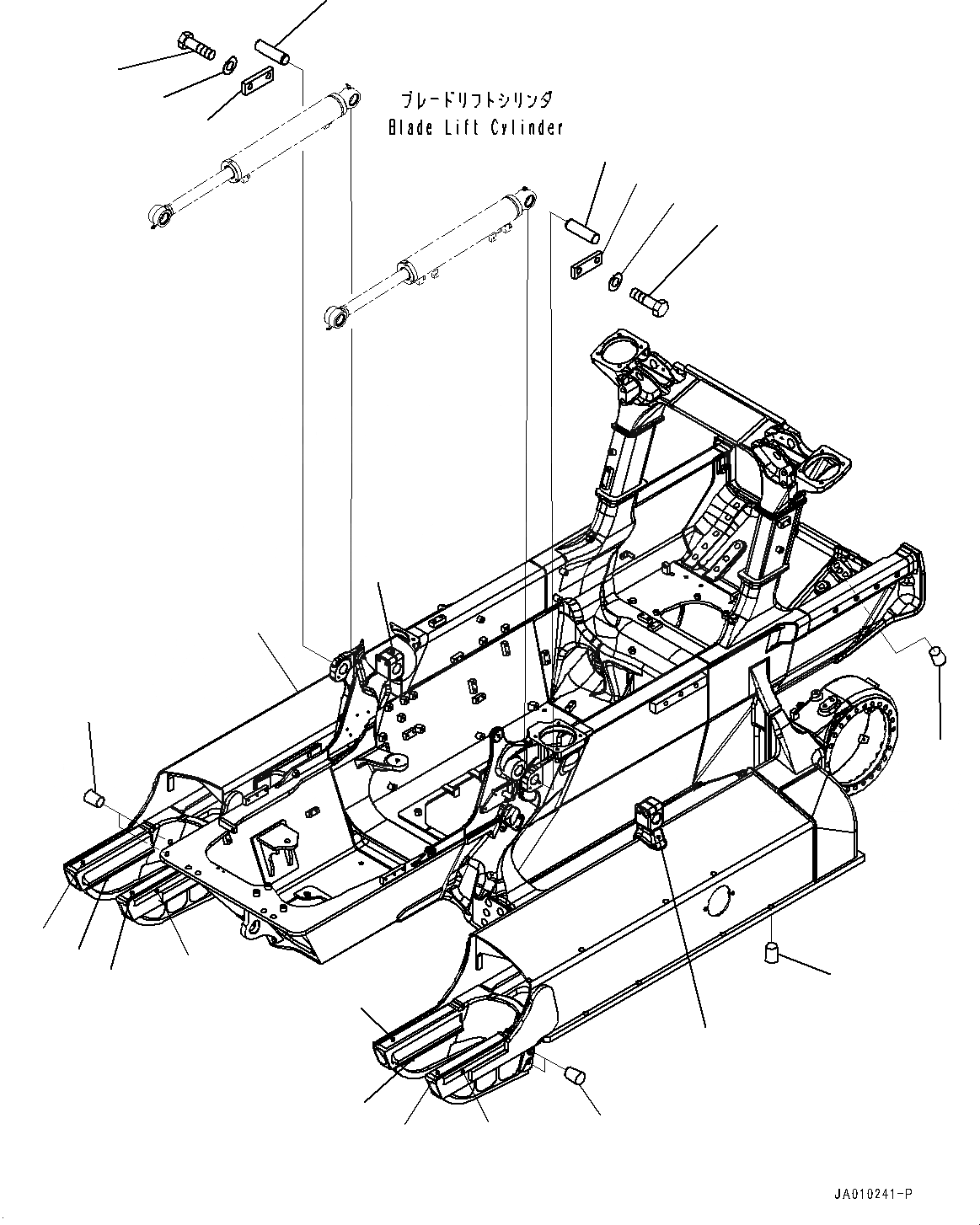 ブレードリフトシリンダ
Blade Lift Cylinder

JA010241-P