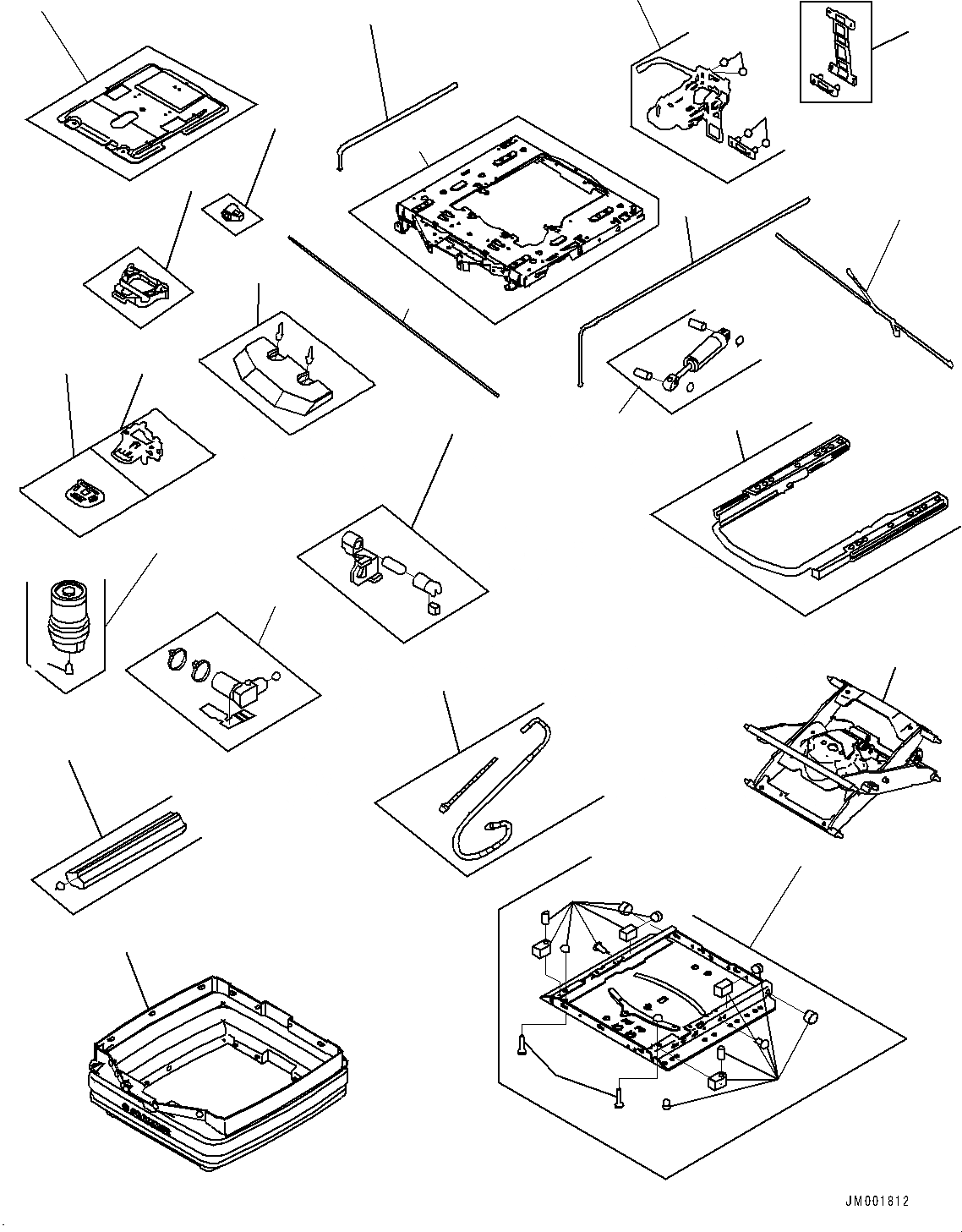 JM001812