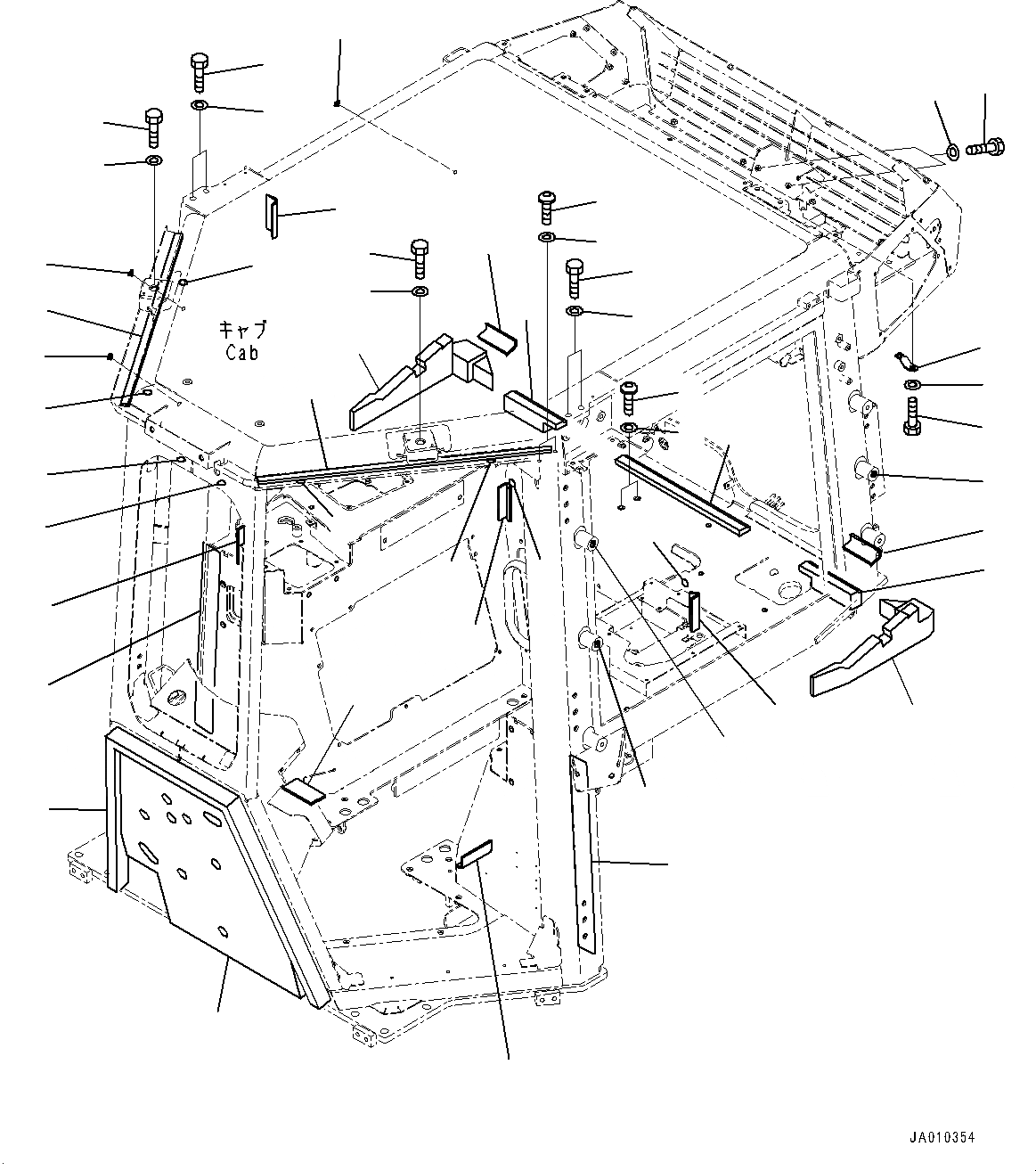 キャブ
Cab

JA010354