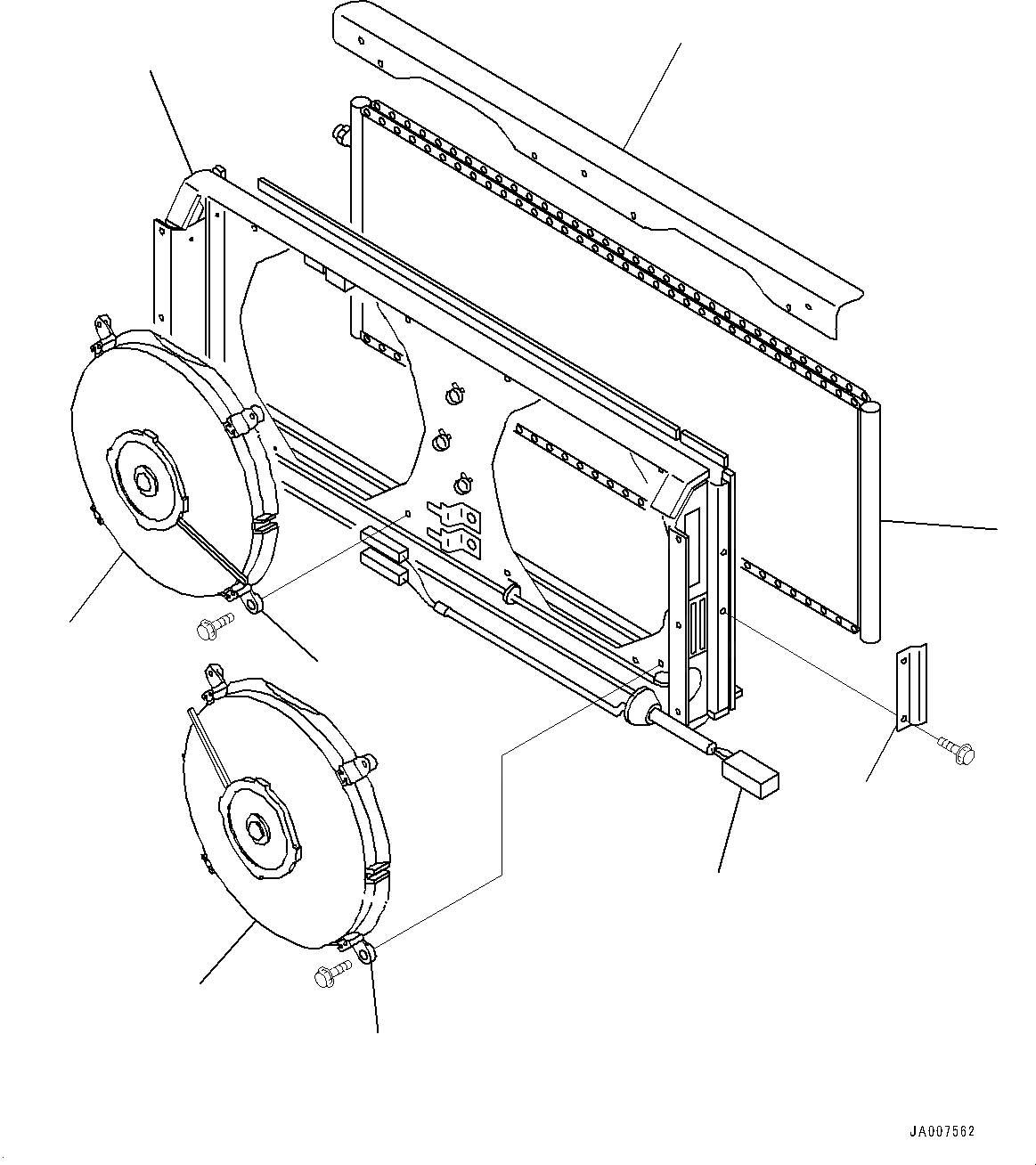 JA007562