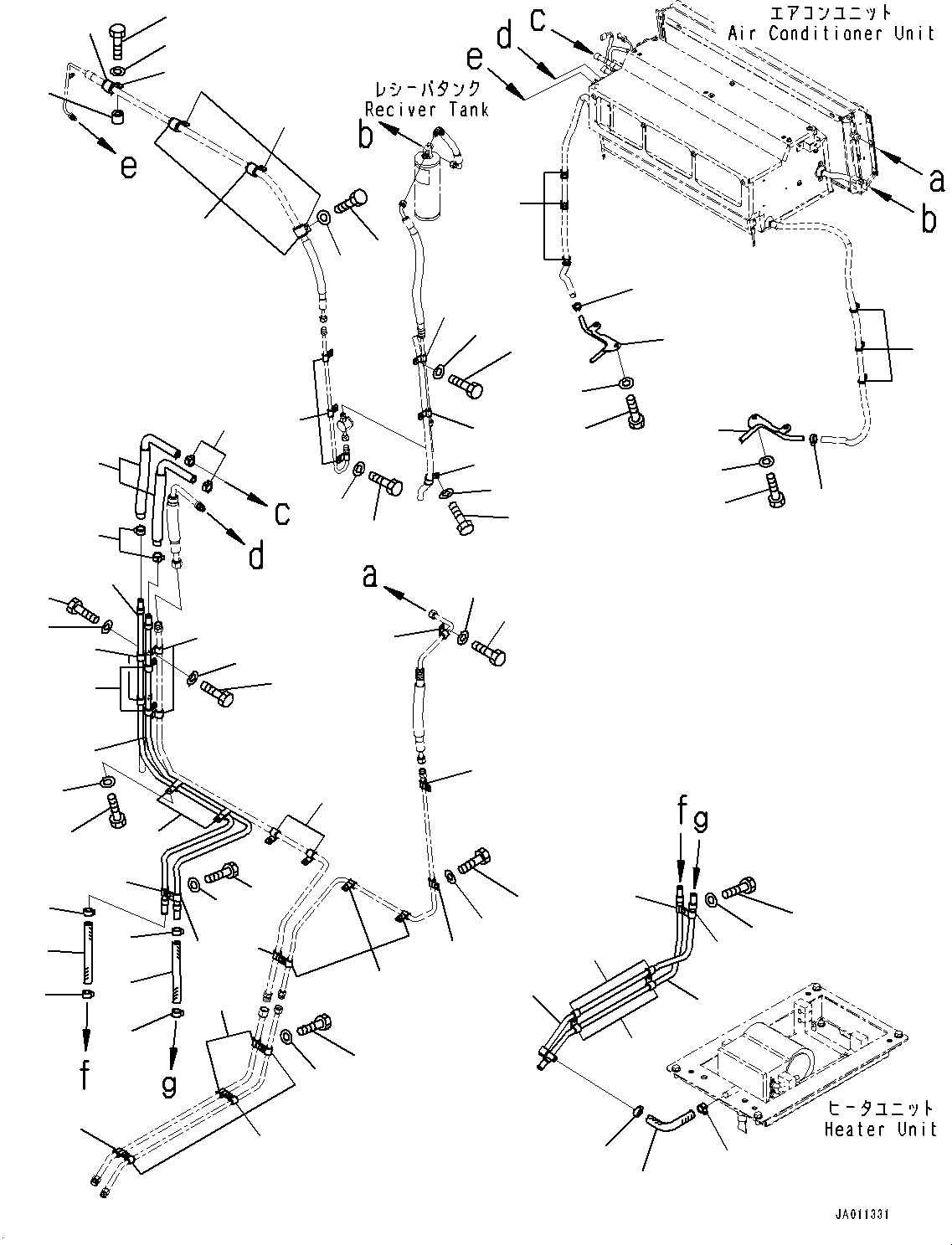 エアコンユニット
Air Conditioner Unit

c
d
e

レシーバタンク
Reciver Tank

b

e

a
b

c
d

a

f
g

f
g

ヒータユニット
Heater Unit

JA011331